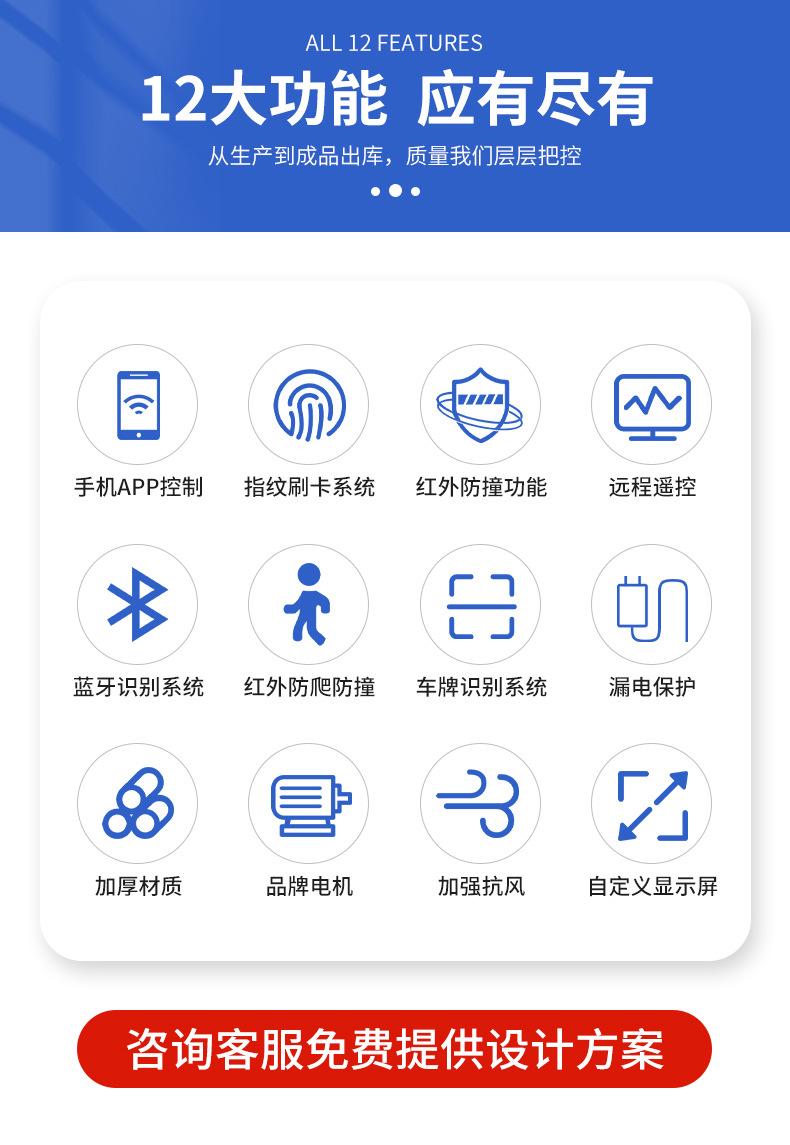 ALL 12 FEATURES

12大功能 应有尽有

从生产到成品出库，质量我们层层把控

手机APP控制

指纹刷卡系统

红外防撞功能

远程遥控

蓝牙识别系统

红外防爬防撞

车牌识别系统

漏电保护

加厚材质

品牌电机

加强抗风

自定义显示屏

咨询客服免费提供设计方案