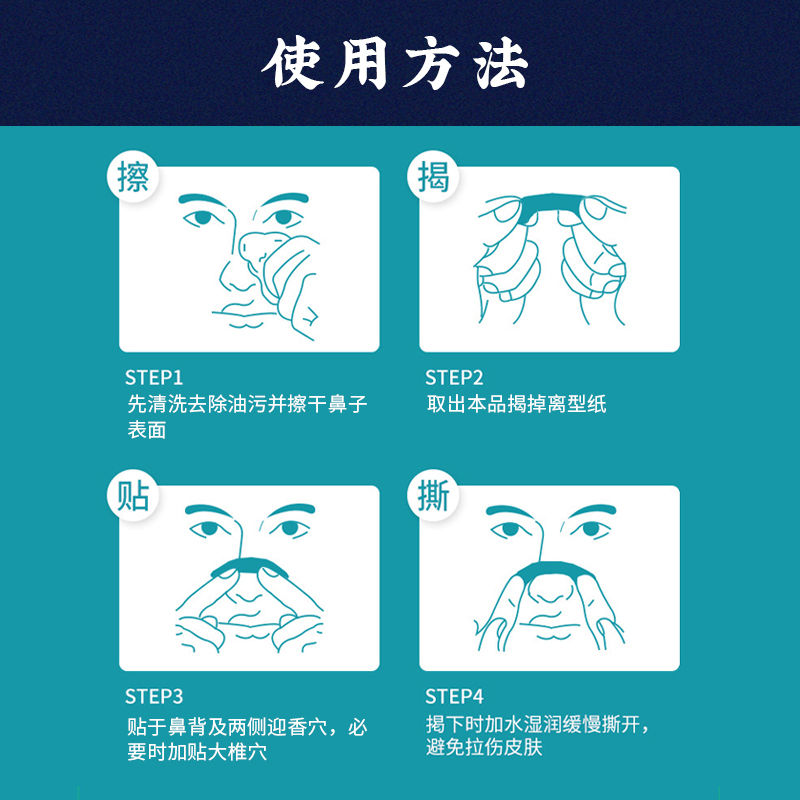 使用方法

擦

STEP1
先清洗去除油污并擦干鼻子表面

揭

STEP2
取出本品揭掉离型纸

贴

STEP3
贴于鼻背及两侧迎香穴，必要时加贴大椎穴

撕

STEP4
揭下时加水湿润缓慢撕开，避免拉伤皮肤