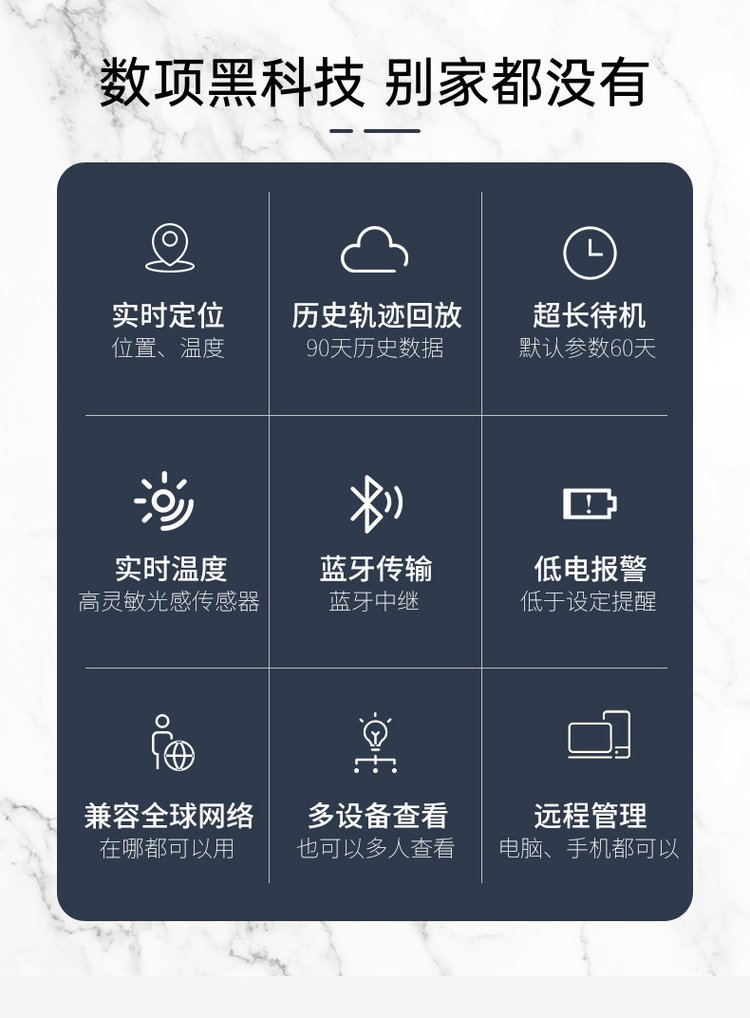 数项黑科技 别家都没有

实时定位
位置、温度

历史轨迹回放
90天历史数据

超长待机
默认参数60天

实时温度
高灵敏光感传感器

蓝牙传输
蓝牙中继

低电报警
低于设定提醒

兼容全球网络
在哪都可以用

多设备查看
也可以多人查看

远程管理
电脑、手机都可以