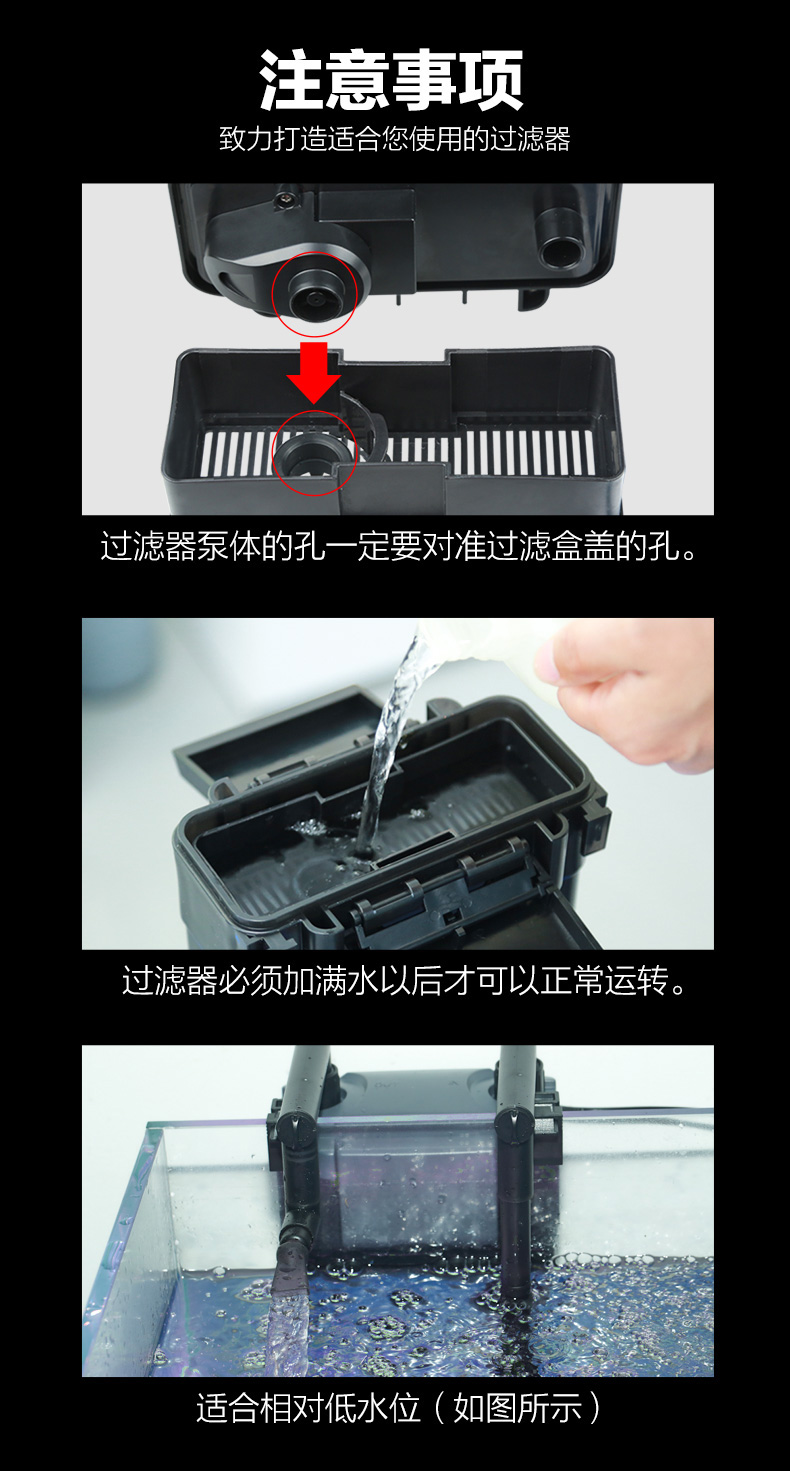 注意事项

致力打造适合您使用的过滤器

过滤器泵体的孔一定要对准过滤盒盖的孔。

过滤器必须加满水以后才可以正常运转。

适合相对低水位（如图所示）