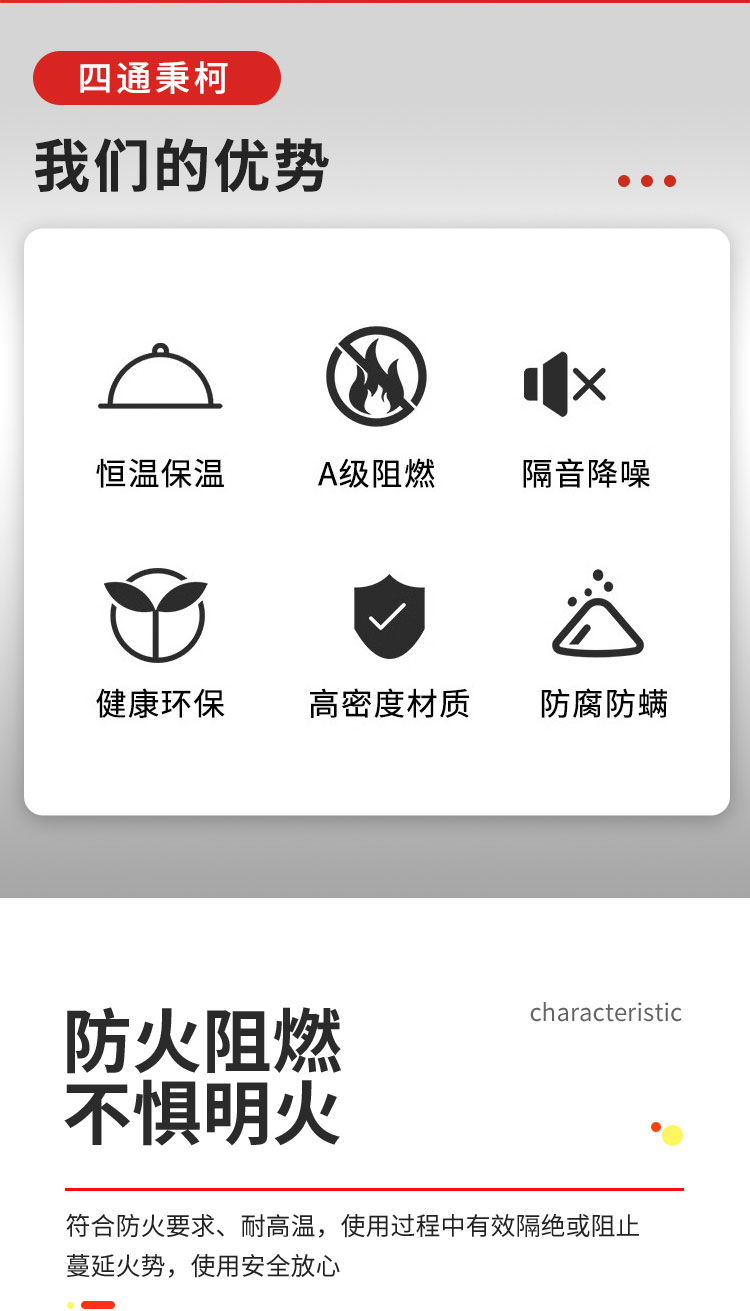 四通秉柯

我们的优势

恒温保温

A级阻燃

隔音降噪

健康环保

高密度材质

防腐防螨

characteristic

防火阻燃
不惧明火

符合防火要求、耐高温，使用过程中有效隔绝或阻止蔓延火势，使用安全放心