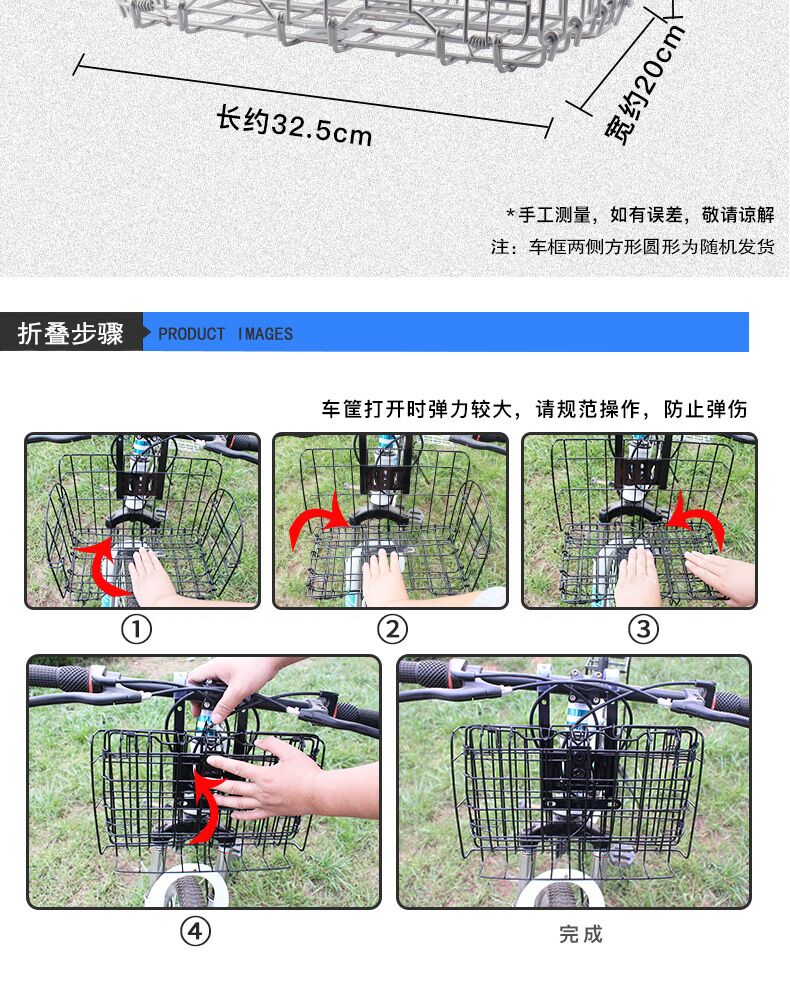 长约32.5cm

宽约20cm

*手工测量，如有误差，敬请谅解

注：车框两侧方形圆形为随机发货

折叠步骤 PRODUCT IMAGES

车筐打开时弹力较大，请规范操作，防止弹伤

①

②

③

④

完成