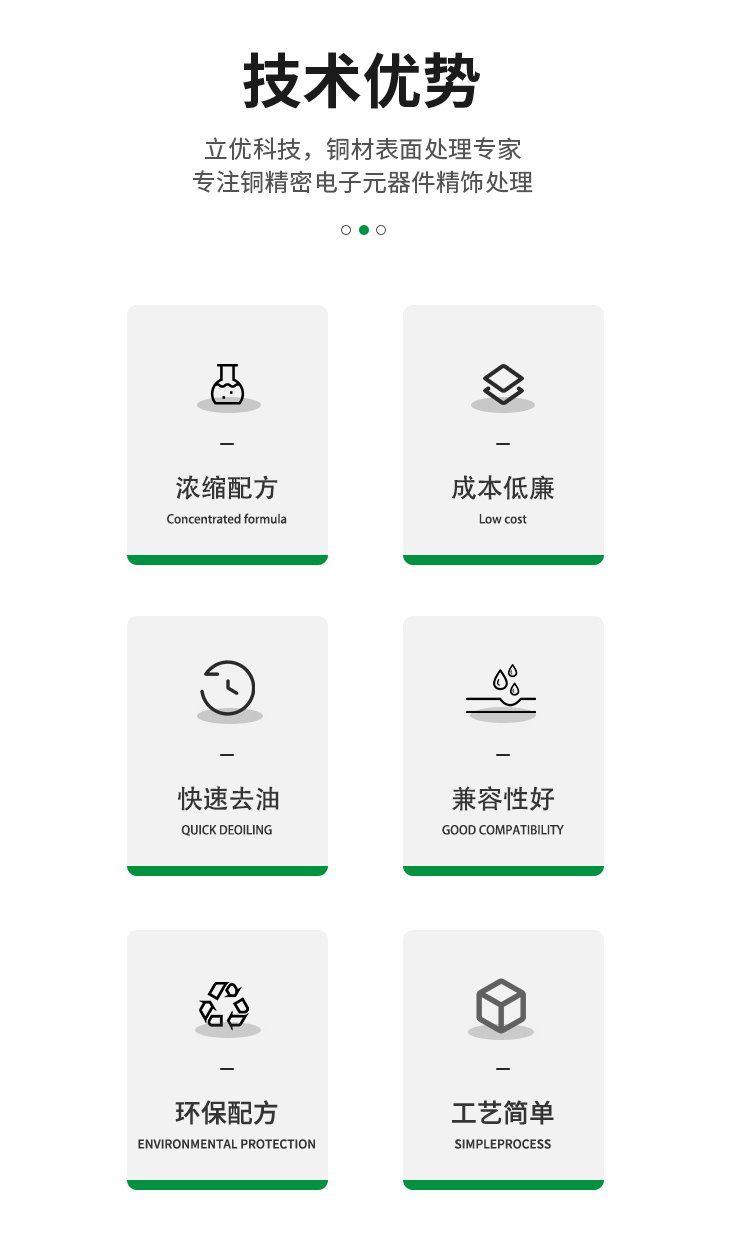 技术优势

立优科技，铜材表面处理专家
专注铜精密电子元器件精饰处理

-

浓缩配方
Concentrated formula

-

成本低廉
Low cost

-

快速去油
QUICK DEOILING

-

兼容性好
GOOD COMPATIBILITY

-

环保配方
ENVIRONMENTAL PROTECTION

-

工艺简单
SIMPLEPROCESS