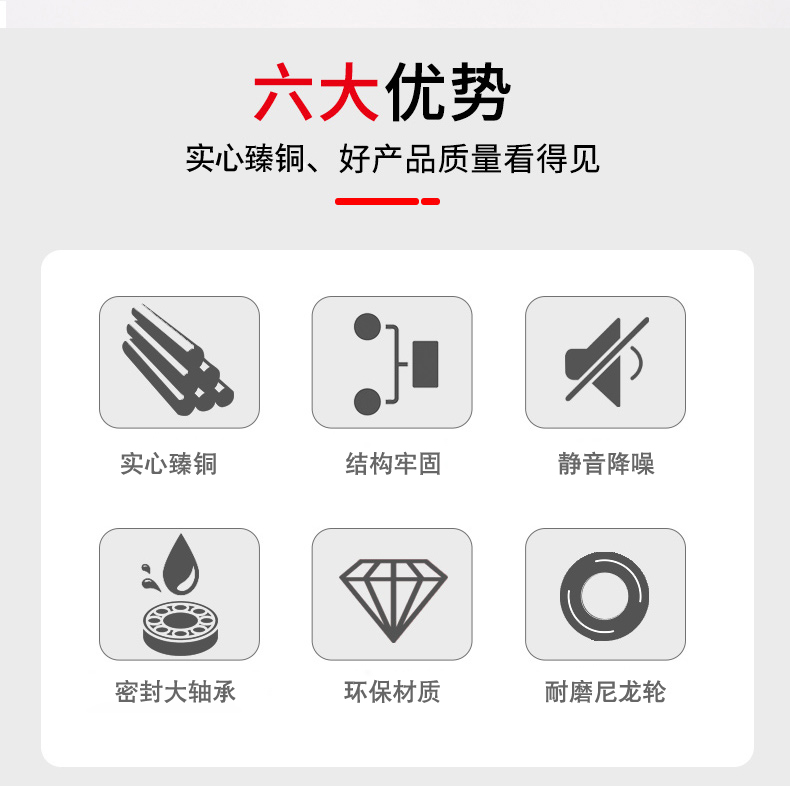 六大优势

实心臻铜、好产品质量看得见

实心臻铜

结构牢固

静音降噪

密封大轴承

环保材质

耐磨尼龙轮