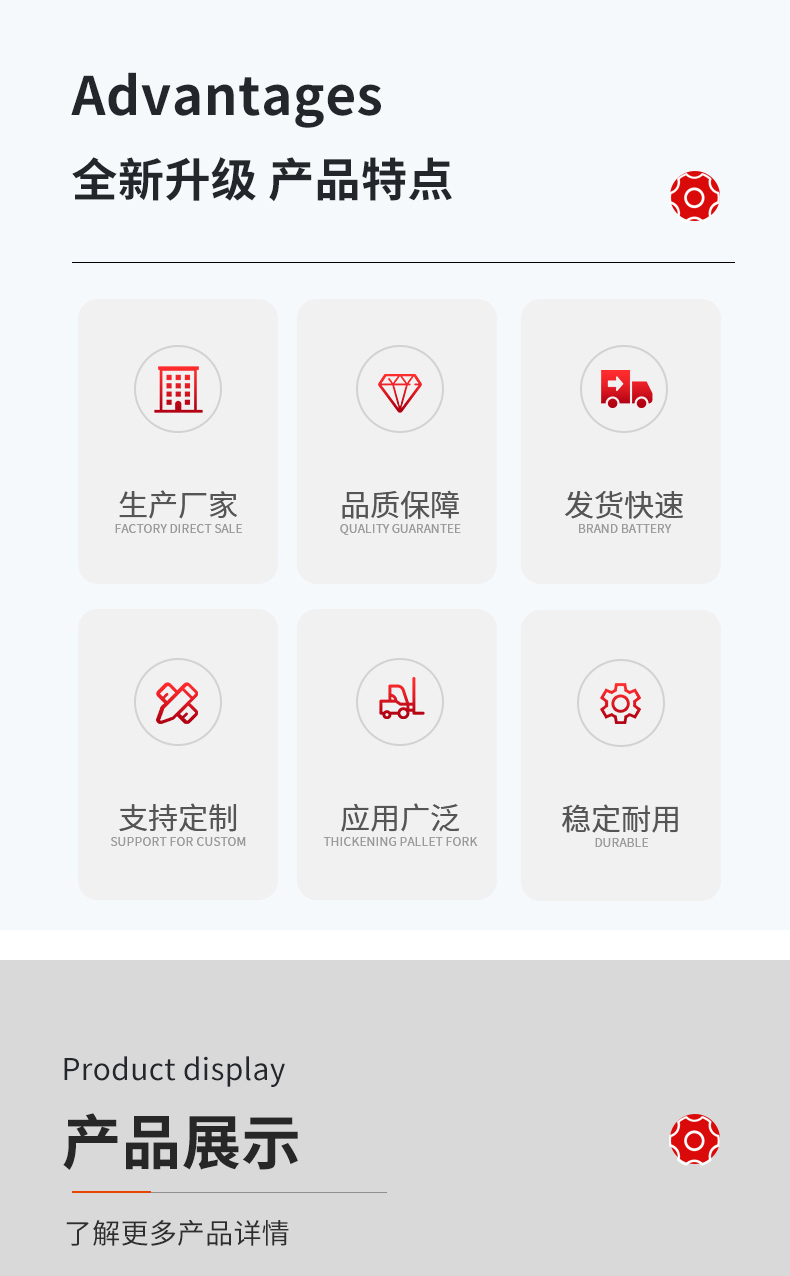 Advantages

全新升级 产品特点

生产厂家
FACTORY DIRECT SALE

品质保障
QUALITY GUARANTEE

发货快速
BRAND BATTERY

支持定制
SUPPORT FOR CUSTOM

应用广泛
THICKENING PALLET FORK

稳定耐用
DURABLE

Product display

产品展示

了解更多产品详情