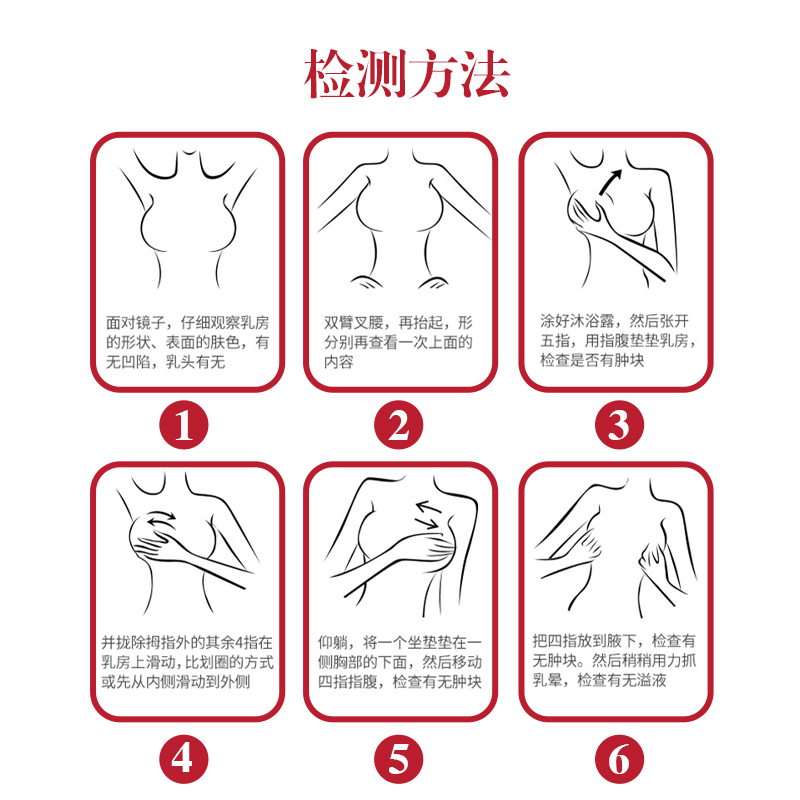 检测方法

面对镜子，仔细观察乳房的形状、表面的肤色，有无凹陷，乳头有无

1

双臂叉腰，再抬起，形分别再查看一次上面的内容

2

涂好沐浴露，然后张开五指，用指腹垫垫乳房，检查是否有肿块

3

并拢除拇指外的其余4指在乳房上滑动，比划圈的方式或先从内侧滑动到外侧

4

仰躺，将一个坐垫垫在一侧胸部的下面，然后移动四指指腹，检查有无肿块

5

把四指放到腋下，检查有无肿块。然后稍稍用力抓乳晕，检查有无溢液

6