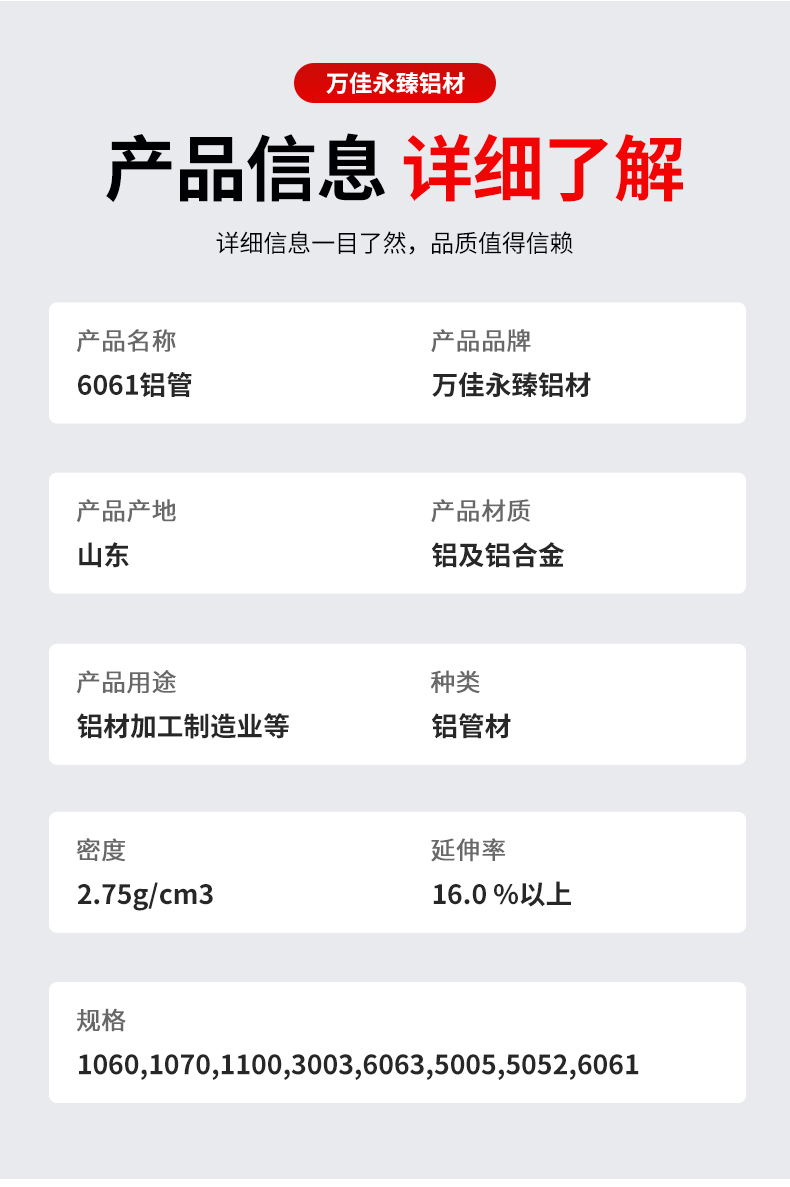 万佳永臻铝材

产品信息 详细了解

详细信息一目了然，品质值得信赖

产品名称
6061铝管

产品品牌
万佳永臻铝材

产品产地
山东

产品材质
铝及铝合金

产品用途
铝材加工制造业等

种类
铝管材

密度
2.75g/cm3

延伸率
16.0 %以上

规格
1060,1070,1100,3003,6063,5005,5052,6061