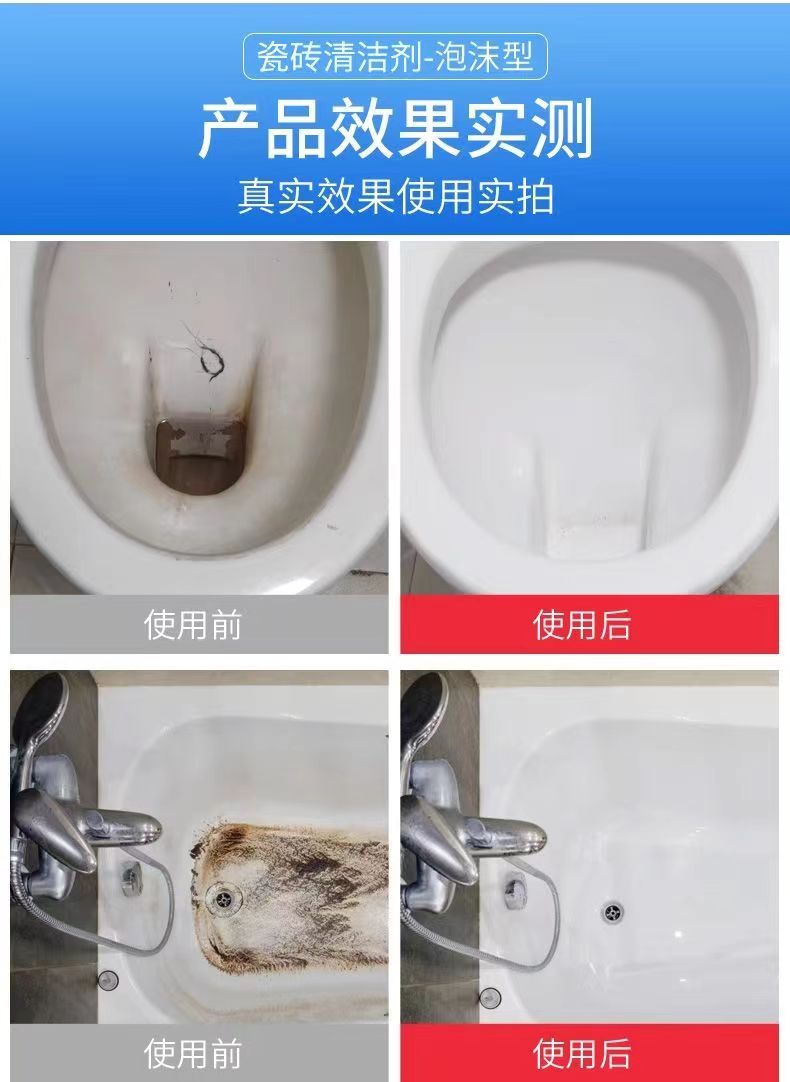 瓷砖清洁剂-泡沫型

产品效果实测

真实效果使用实拍

使用前

使用后

使用前

使用后