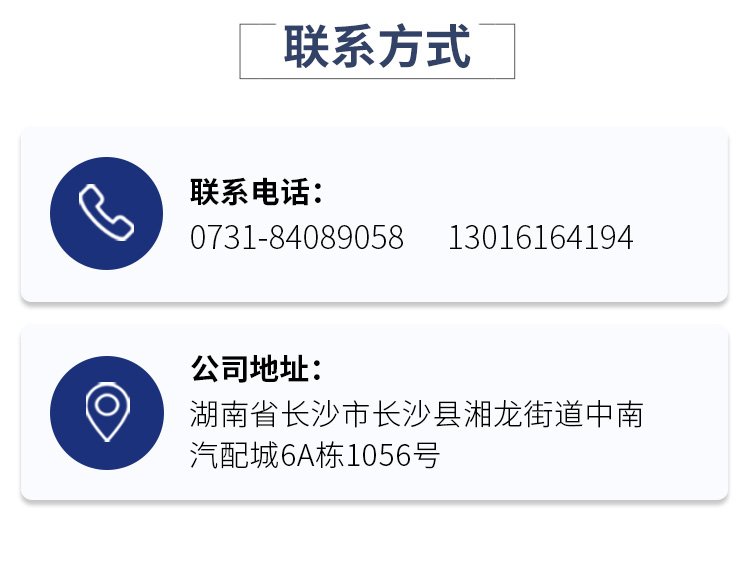 联系方式

联系电话：
0731-84089058 13016164194

公司地址：
湖南省长沙市长沙县湘龙街道中南汽配城6A栋1056号