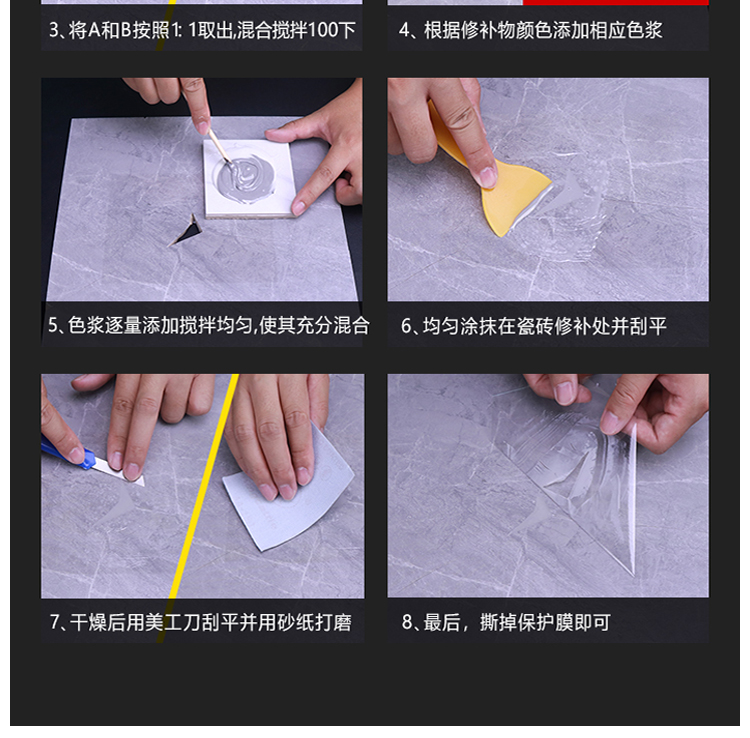 3、将A和B按照1: 1取出,混合搅拌100下

4、根据修补物颜色添加相应色浆

5、色浆逐量添加搅拌均匀,使其充分混合

6、均匀涂抹在瓷砖修补处并刮平

7、干燥后用美工刀刮平并用砂纸打磨

8、最后，撕掉保护膜即可