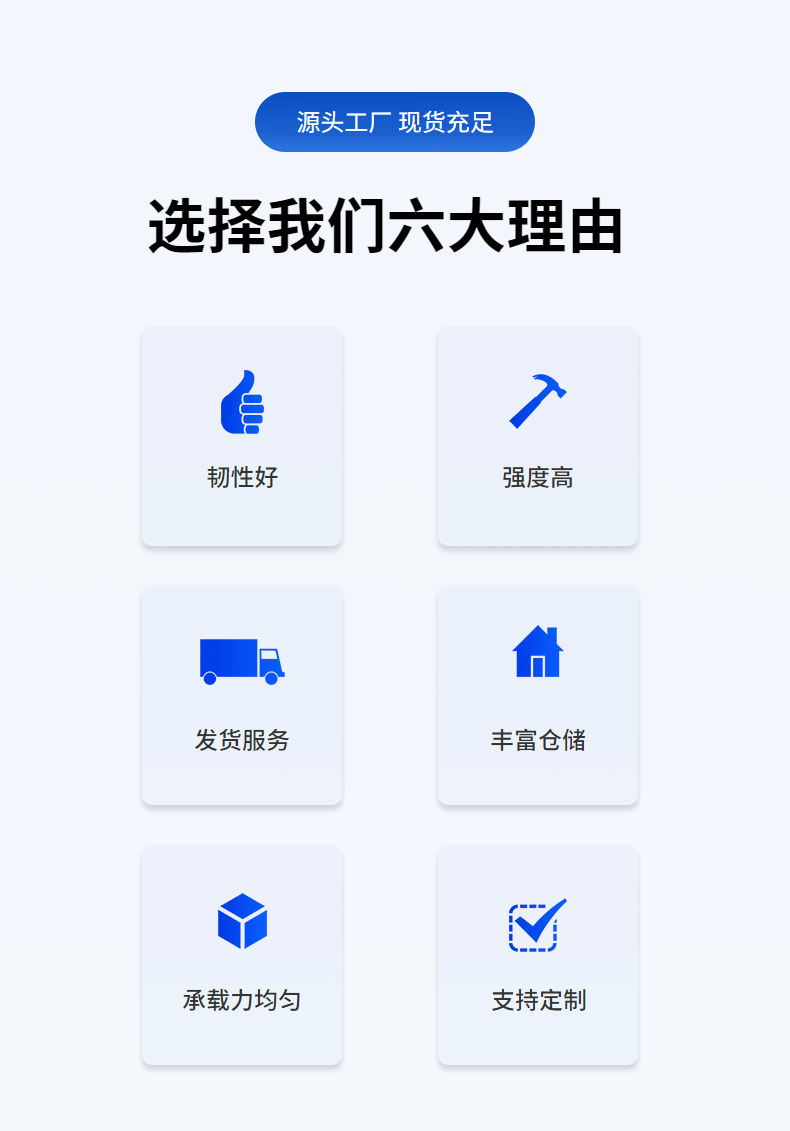 源头工厂 现货充足

选择我们六大理由

韧性好

强度高

发货服务

丰富仓储

承载力均匀

支持定制