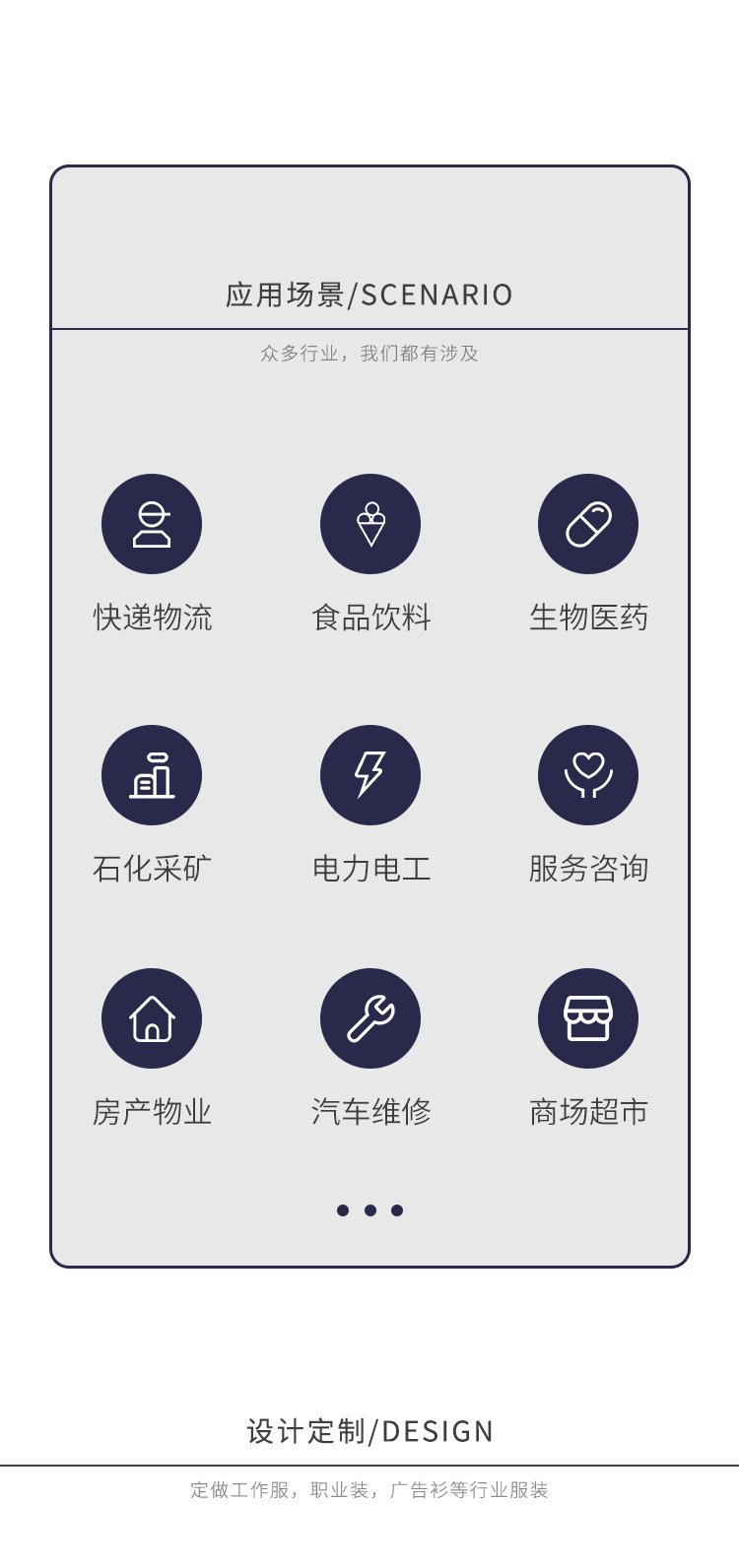 应用场景/SCENARIO

众多行业，我们都有涉及

快递物流

食品饮料

生物医药

石化采矿

电力电工

服务咨询

房产物业

汽车维修

商场超市

设计定制/DESIGN

定做工作服，职业装，广告衫等行业服装