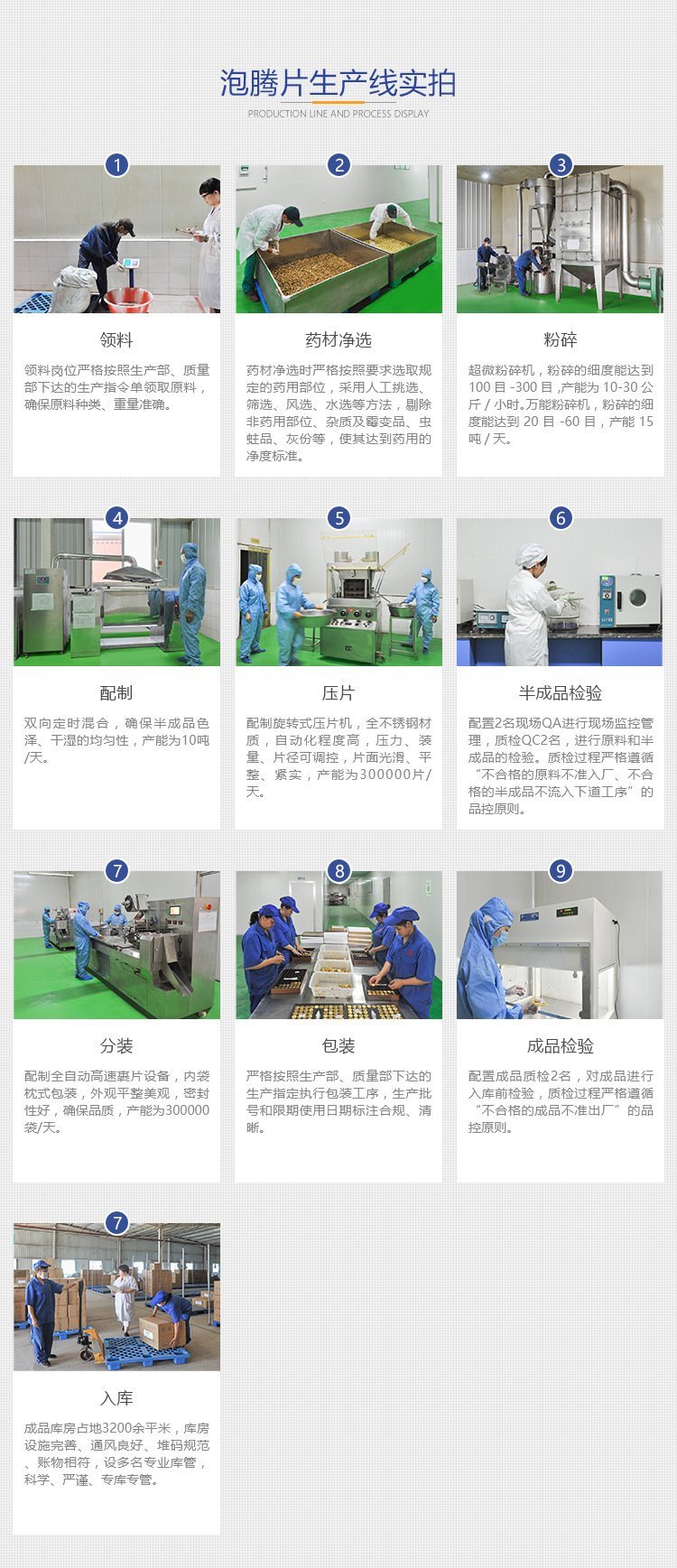 泡腾片生产线实拍
PRODUCTION LINE AND PROCESS DISPLAY

1
领料
领料岗位严格按照生产部、质量部下达的生产指令单领取原料，确保原料种类、重量准确。

2
药材净选
药材净选时严格按照要求选取规定的药用部位，采用人工挑选、筛选、风选、水选等方法，剔除非药用部位、杂质及霉变品、虫蛀品、灰份等，使其达到药用的净度标准。

3
粉碎
超微粉碎机，粉碎的细度能达到100 目 -300 目 ,产能为 10-30 公斤 / 小时。万能粉碎机，粉碎的细度能达到 20 目 -60 目，产能 15 吨 / 天。

4
配制
双向定时混合，确保半成品色泽、干湿的均匀性，产能为10吨/天。

5
压片
配制旋转式压片机，全不锈钢材质，自动化程度高，压力、装量、片径可调控，片面光滑、平整、紧实，产能为300000片/天。

6
半成品检验
配置2名现场QA进行现场监控管理，质检QC2名，进行原料和半成品的检验。质检过程严格遵循“不合格的原料不准入厂、不合格的半成品不流入下道工序”的品控原则。

7
分装
配制全自动高速裹片设备，内袋枕式包装，外观平整美观，密封性好，确保品质，产能为300000袋/天。

8
包装
严格按照生产部、质量部下达的生产指定执行包装工序，生产批号和限期使用日期标注合规、清晰。

9
成品检验
配置成品质检2名，对成品进行入库前检验，质检过程严格遵循“不合格的成品不准出厂”的品控原则。

7
入库
成品库房占地3200余平米，库房设施完善、通风良好、堆码规范、账物相符，设多名专业库管，科学、严谨、专库专管。