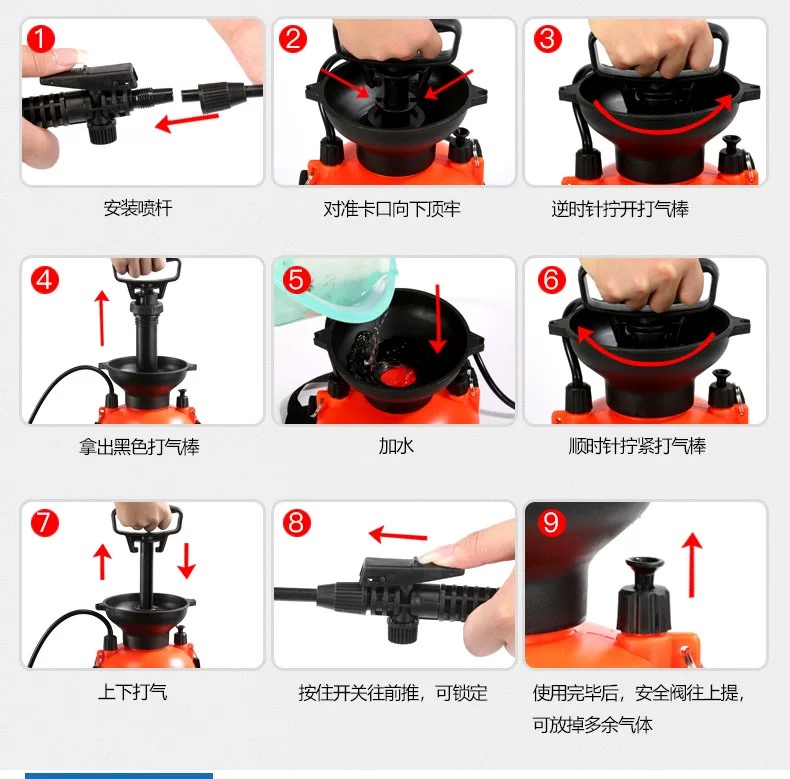 1
安装喷杆

2
对准卡口向下顶牢

3
逆时针拧开打气棒

4
拿出黑色打气棒

5
加水

6
顺时针拧紧打气棒

7
上下打气

8
按住开关往前推，可锁定

9
使用完毕后，安全阀往上提，可放掉多余气体