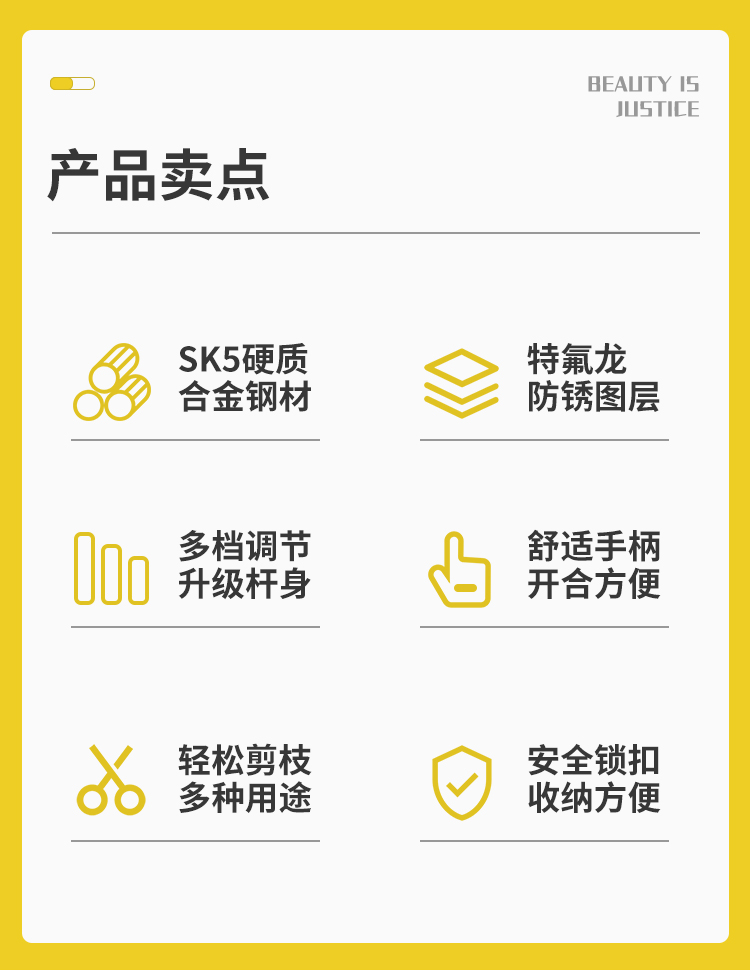 BEAUTY IS
JUSTICE

产品卖点

SK5硬质
合金钢材

特氟龙
防锈图层

多档调节
升级杆身

舒适手柄
开合方便

轻松剪枝
多种用途

安全锁扣
收纳方便