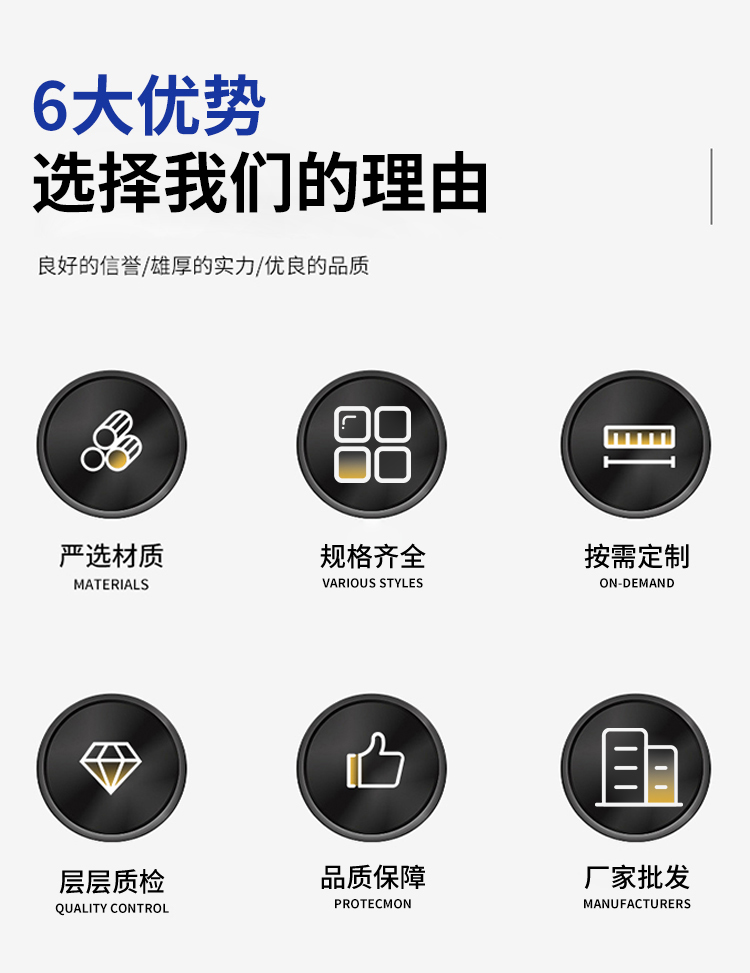 6大优势
选择我们的理由

良好的信誉/雄厚的实力/优良的品质

严选材质
MATERIALS

规格齐全
VARIOUS STYLES

按需定制
ON-DEMAND

层层质检
QUALITY CONTROL

品质保障
PROTECMON

厂家批发
MANUFACTURERS