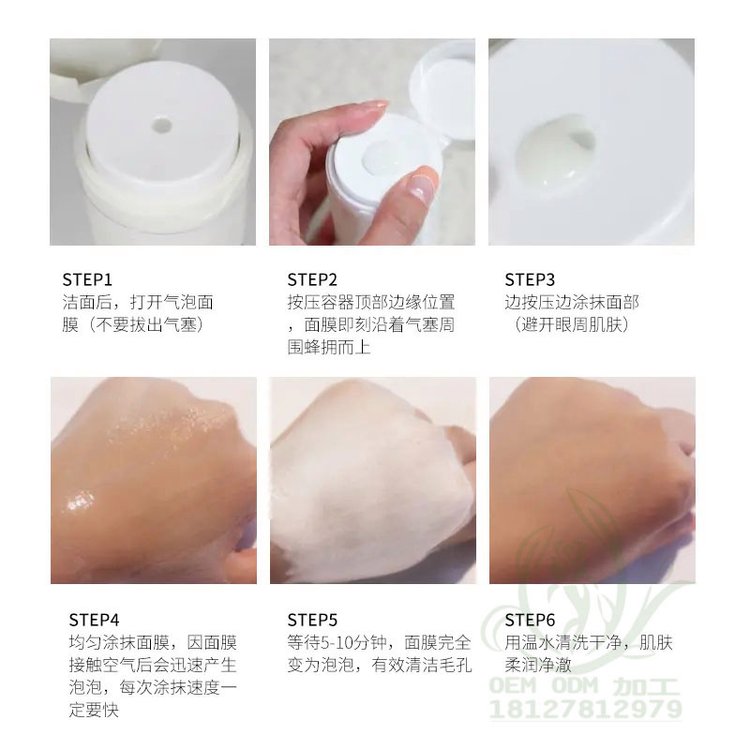 STEP1
洁面后，打开气泡面膜（不要拔出气塞）

STEP2
按压容器顶部边缘位置，面膜即刻沿着气塞周围蜂拥而上

STEP3
边按压边涂抹面部（避开眼周肌肤）

STEP4
均匀涂抹面膜，因面膜接触空气后会迅速产生泡泡，每次涂抹速度一定要快

STEP5
等待5-10分钟，面膜完全变为泡泡，有效清洁毛孔

STEP6
用温水清洗干净，肌肤柔润净澈

OEM ODM 加工
18127812979