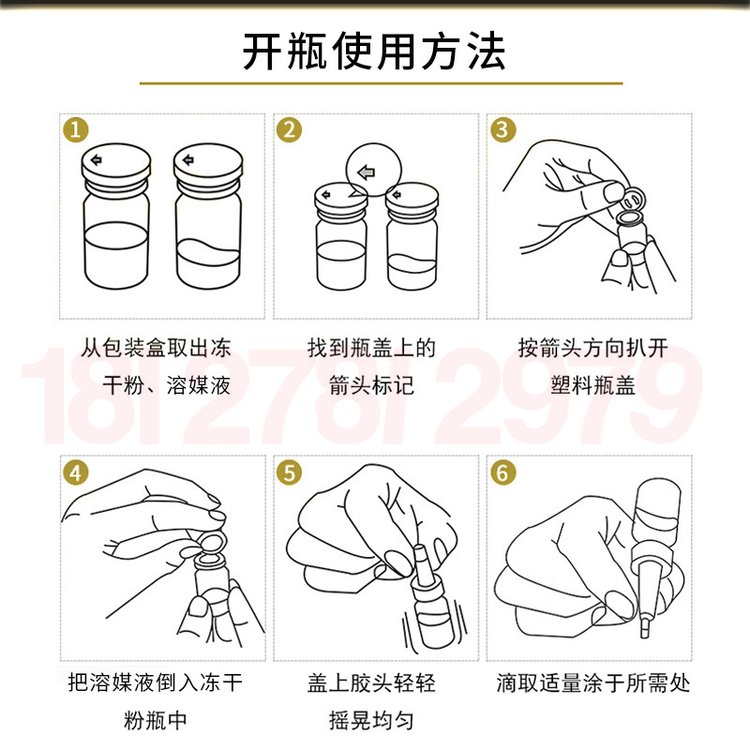 开瓶使用方法

1
从包装盒取出冻干粉、溶媒液

2
找到瓶盖上的箭头标记

3
按箭头方向扒开塑料瓶盖

18127812979

4
把溶媒液倒入冻干粉瓶中

5
盖上胶头轻轻摇晃均匀

6
滴取适量涂于所需处