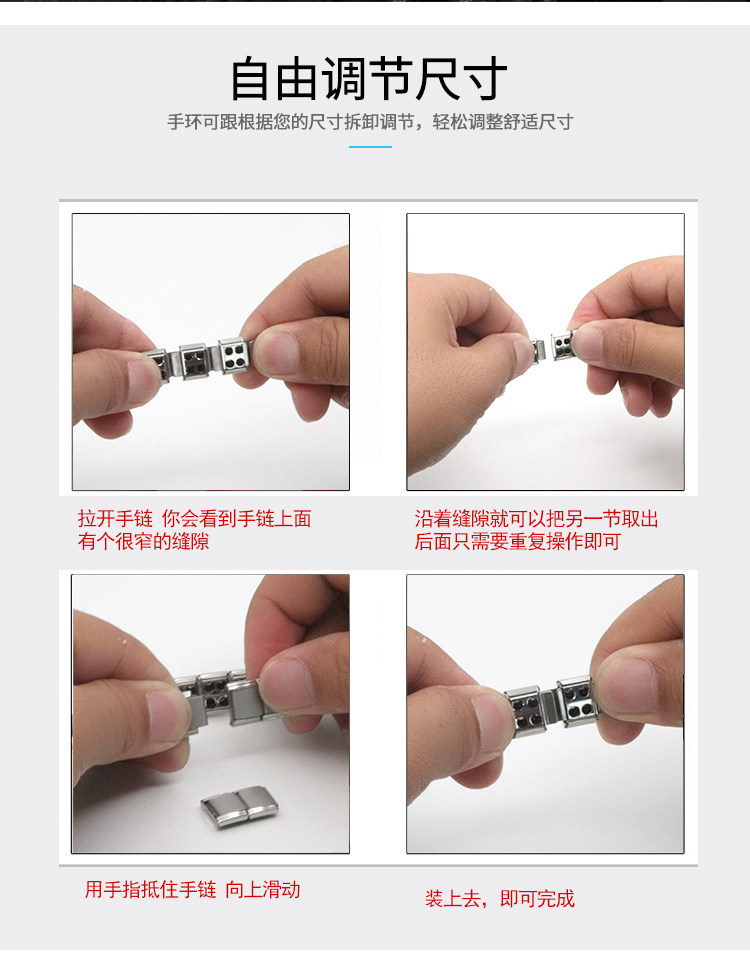 自由调节尺寸

手环可跟根据您的尺寸拆卸调节，轻松调整舒适尺寸

拉开手链 你会看到手链上面有个很窄的缝隙

沿着缝隙就可以把另一节取出后面只需要重复操作即可

用手指抵住手链 向上滑动

装上去，即可完成