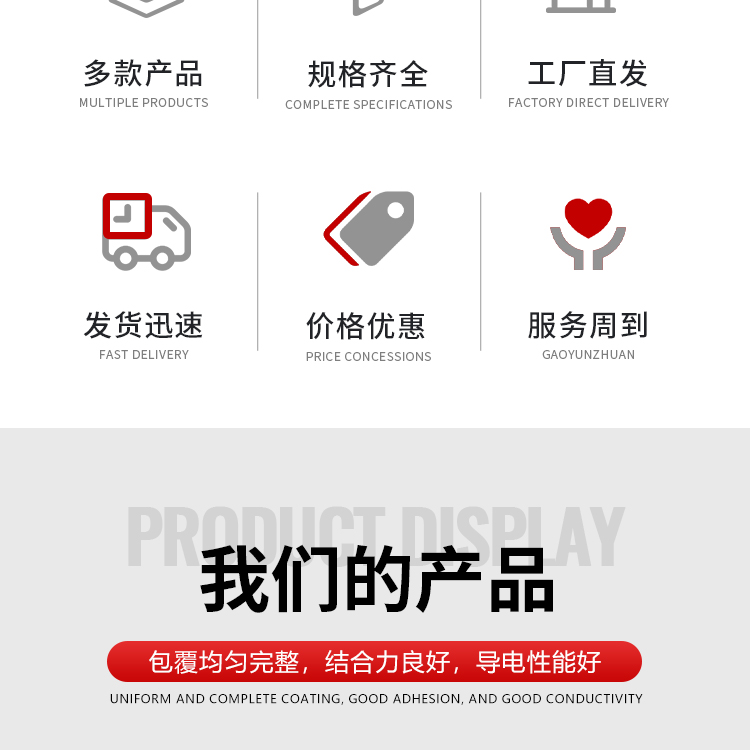 多款产品
MULTIPLE PRODUCTS

规格齐全
COMPLETE SPECIFICATIONS

工厂直发
FACTORY DIRECT DELIVERY

发货迅速
FAST DELIVERY

价格优惠
PRICE CONCESSIONS

服务周到
GAOYUNZHUAN

PRODUCT DISPLAY
我们的产品

包覆均匀完整，结合力良好，导电性能好
UNIFORM AND COMPLETE COATING, GOOD ADHESION, AND GOOD CONDUCTIVITY