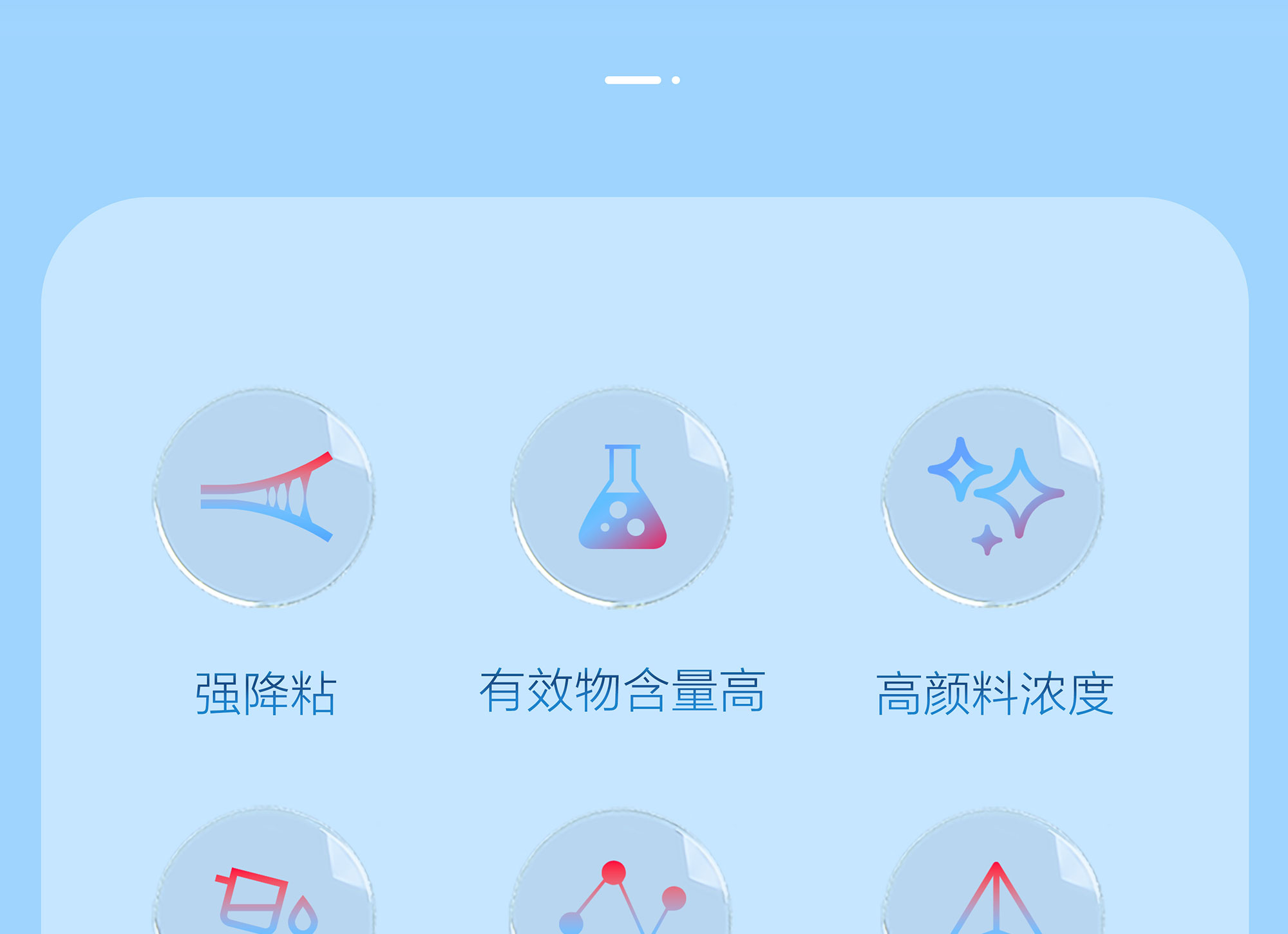 强降粘 有效物含量高 高颜料浓度