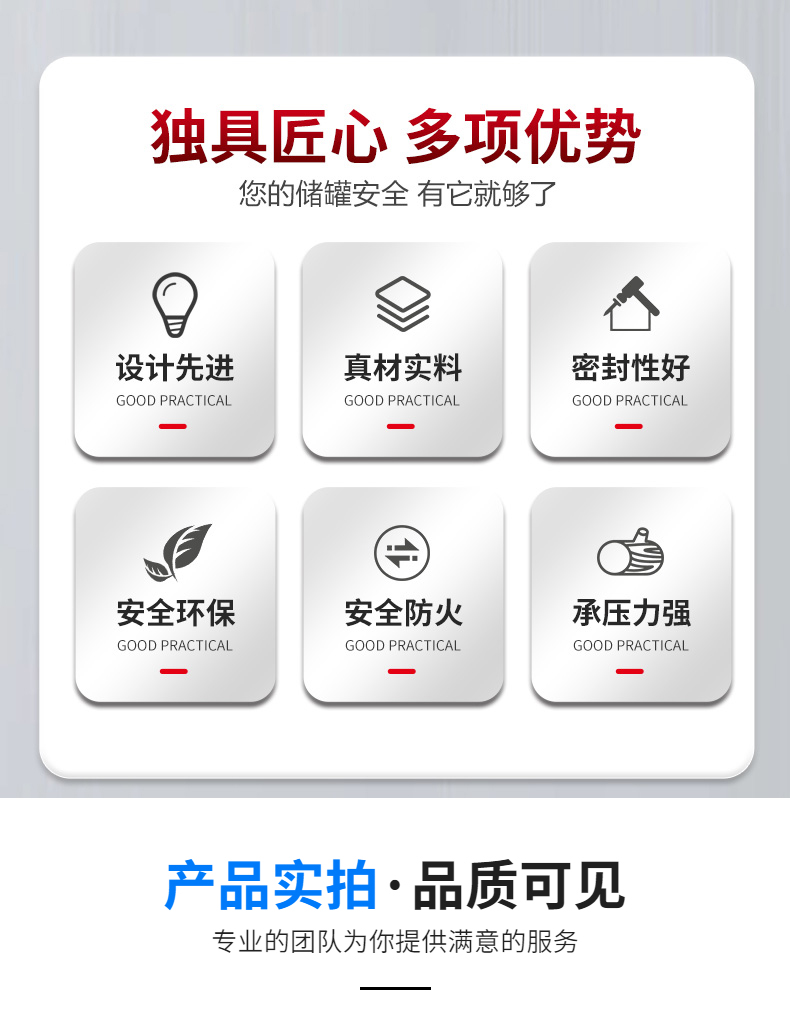 独具匠心 多项优势

您的储罐安全 有它就够了

设计先进
GOOD PRACTICAL

真材实料
GOOD PRACTICAL

密封性好
GOOD PRACTICAL

安全环保
GOOD PRACTICAL

安全防火
GOOD PRACTICAL

承压力强
GOOD PRACTICAL

产品实拍·品质可见

专业的团队为你提供满意的服务