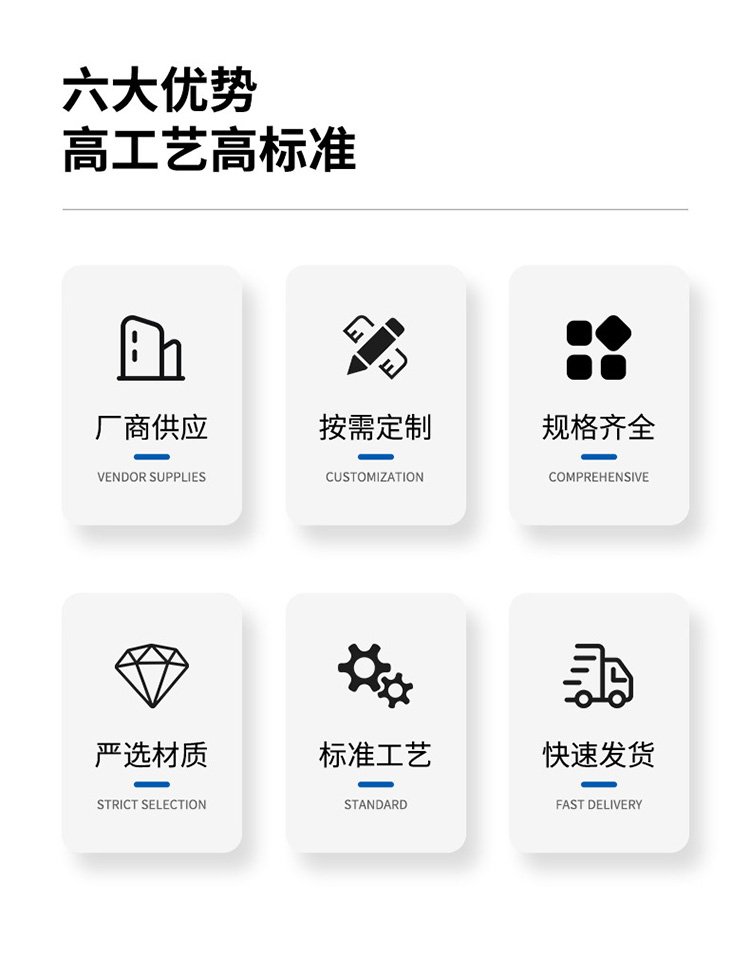 六大优势
高工艺高标准

厂商供应
VENDOR SUPPLIES

按需定制
CUSTOMIZATION

规格齐全
COMPREHENSIVE

严选材质
STRICT SELECTION

标准工艺
STANDARD

快速发货
FAST DELIVERY