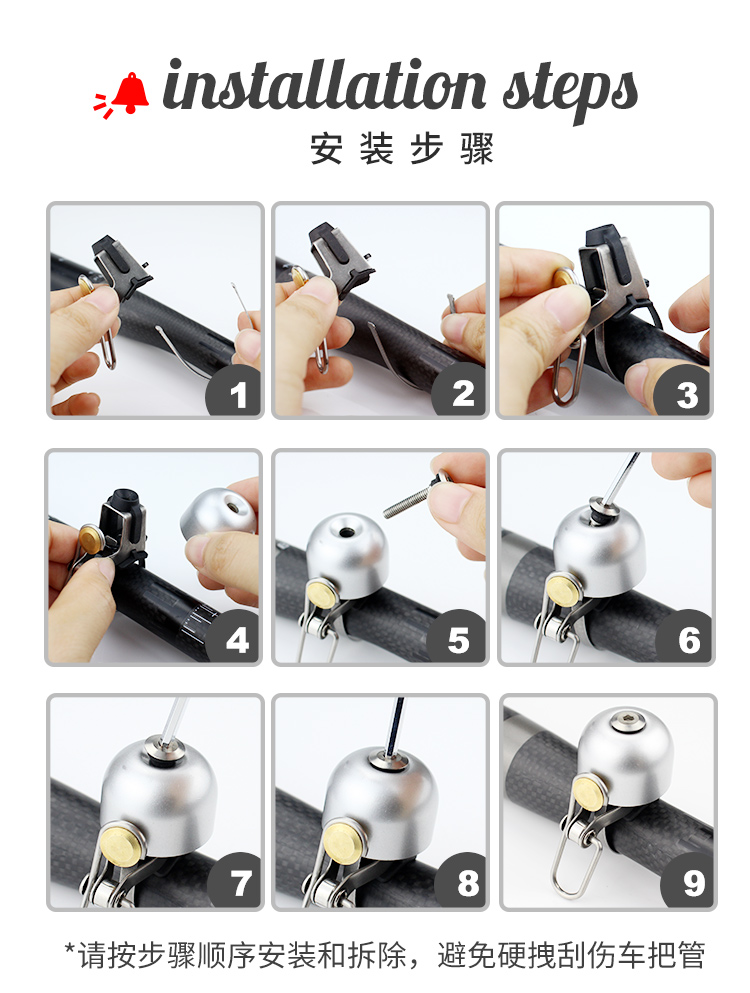 installation steps
安装步骤

1
2
3
4
5
6
7
8
9

*请按步骤顺序安装和拆除，避免硬拽刮伤车把管