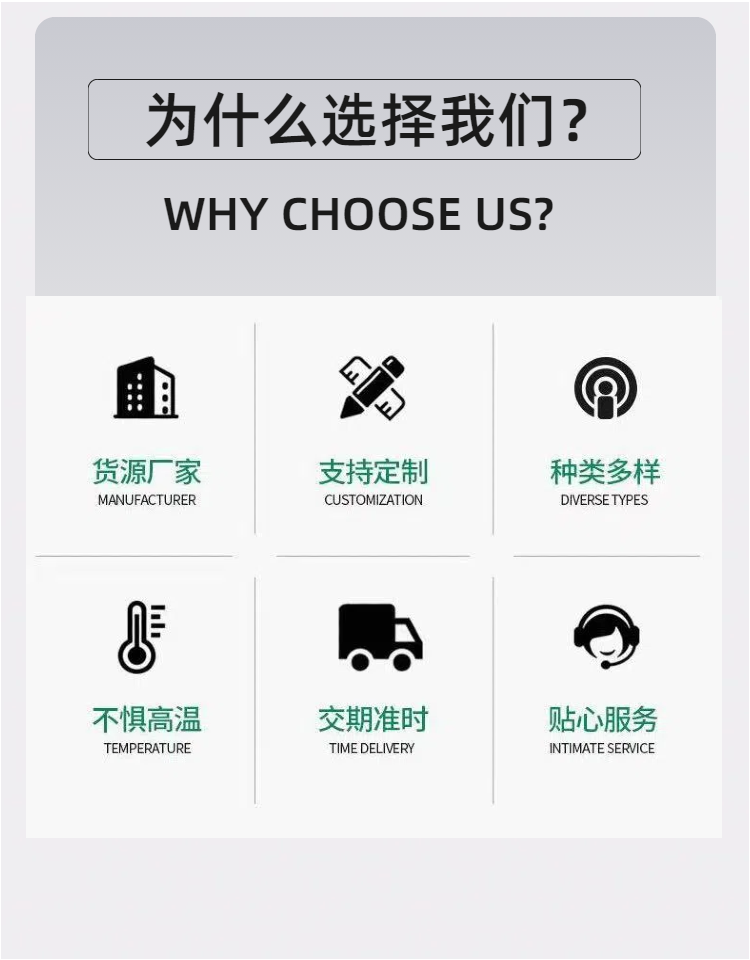 为什么选择我们?

WHY CHOOSE US?

货源厂家
MANUFACTURER

支持定制
CUSTOMIZATION

种类多样
DIVERSE TYPES

不惧高温
TEMPERATURE

交期准时
TIME DELIVERY

贴心服务
INTIMATE SERVICE