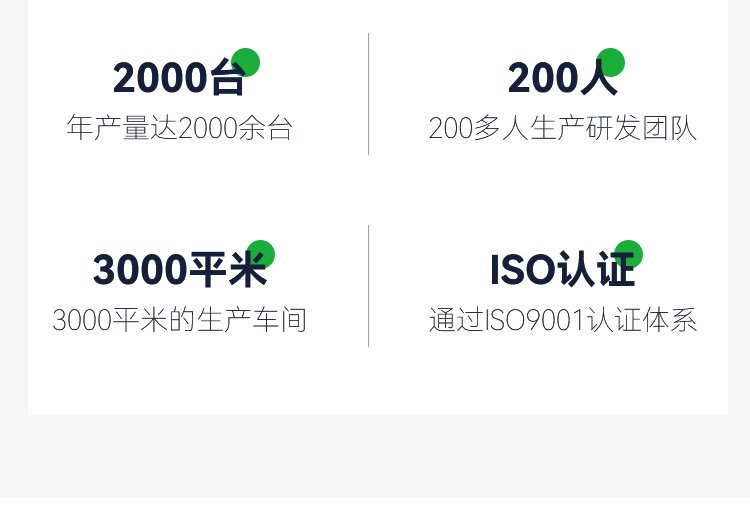 2000台

年产量达2000余台

200人

200多人生产研发团队

3000平米

3000平米的生产车间

ISO认证

通过ISO9001认证体系