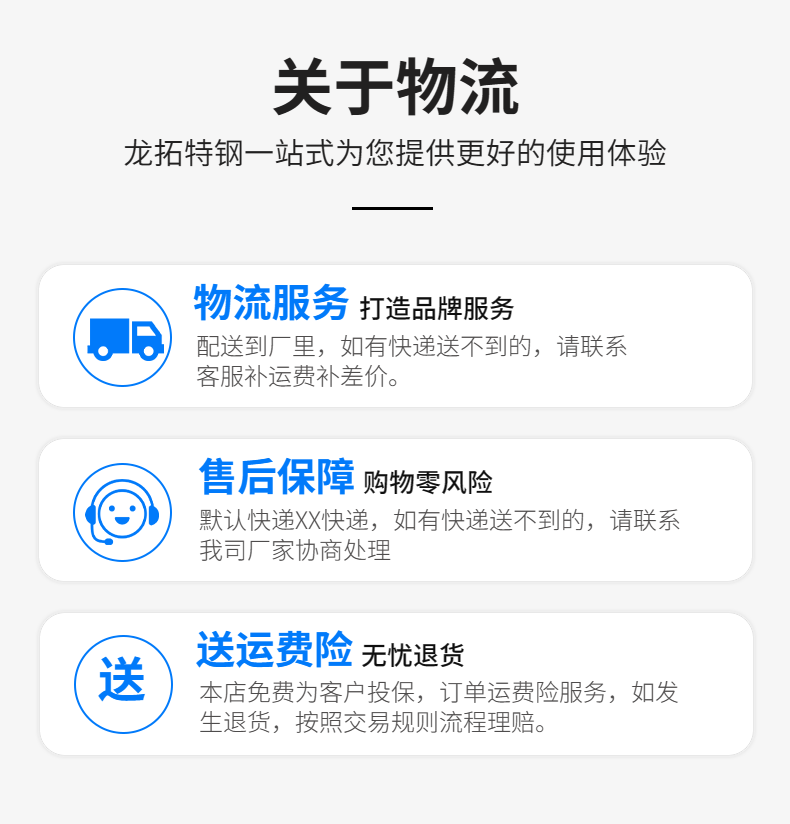 关于物流

龙拓特钢一站式为您提供更好的使用体验

物流服务 打造品牌服务

配送到厂里，如有快递送不到的，请联系客服补运费补差价。

售后保障 购物零风险

默认快递XX快递，如有快递送不到的，请联系我司厂家协商处理

送

送运费险 无忧退货

本店免费为客户投保，订单运费险服务，如发生退货，按照交易规则流程理赔。