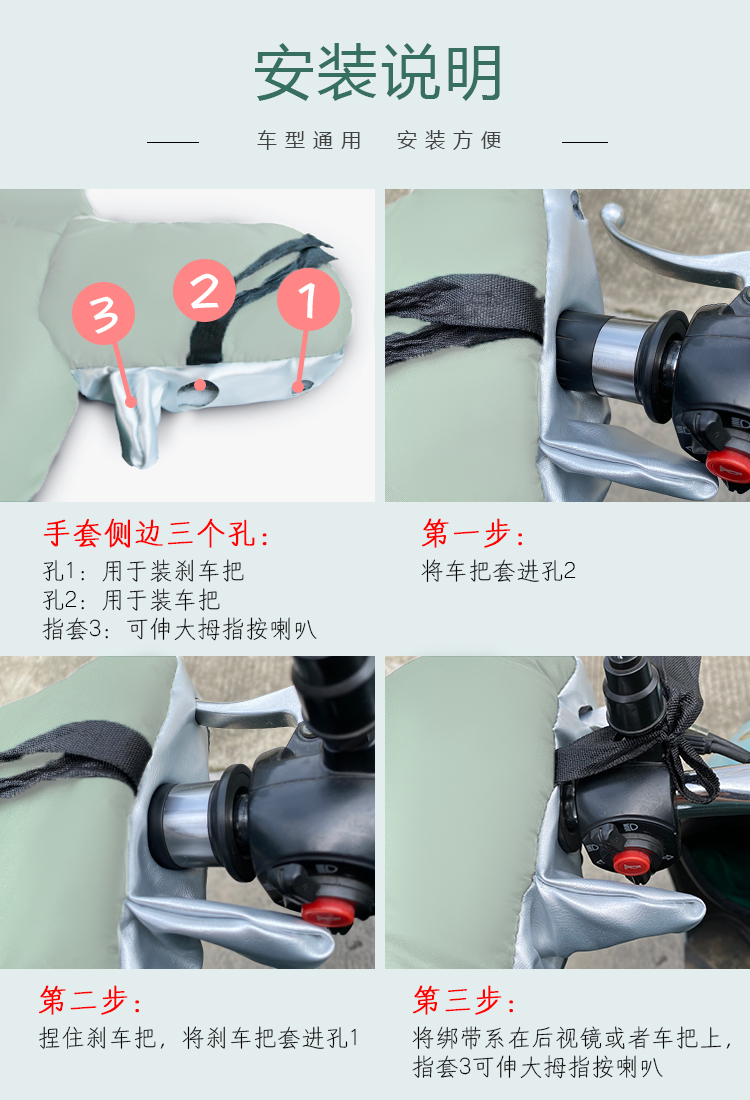 安装说明

车型通用　安装方便

3 2 1

手套侧边三个孔：
孔1：用于装刹车把
孔2：用于装车把
指套3：可伸大拇指按喇叭

第一步：
将车把套进孔2

第二步：
捏住刹车把，将刹车把套进孔1

第三步：
将绑带系在后视镜或者车把上，指套3可伸大拇指按喇叭