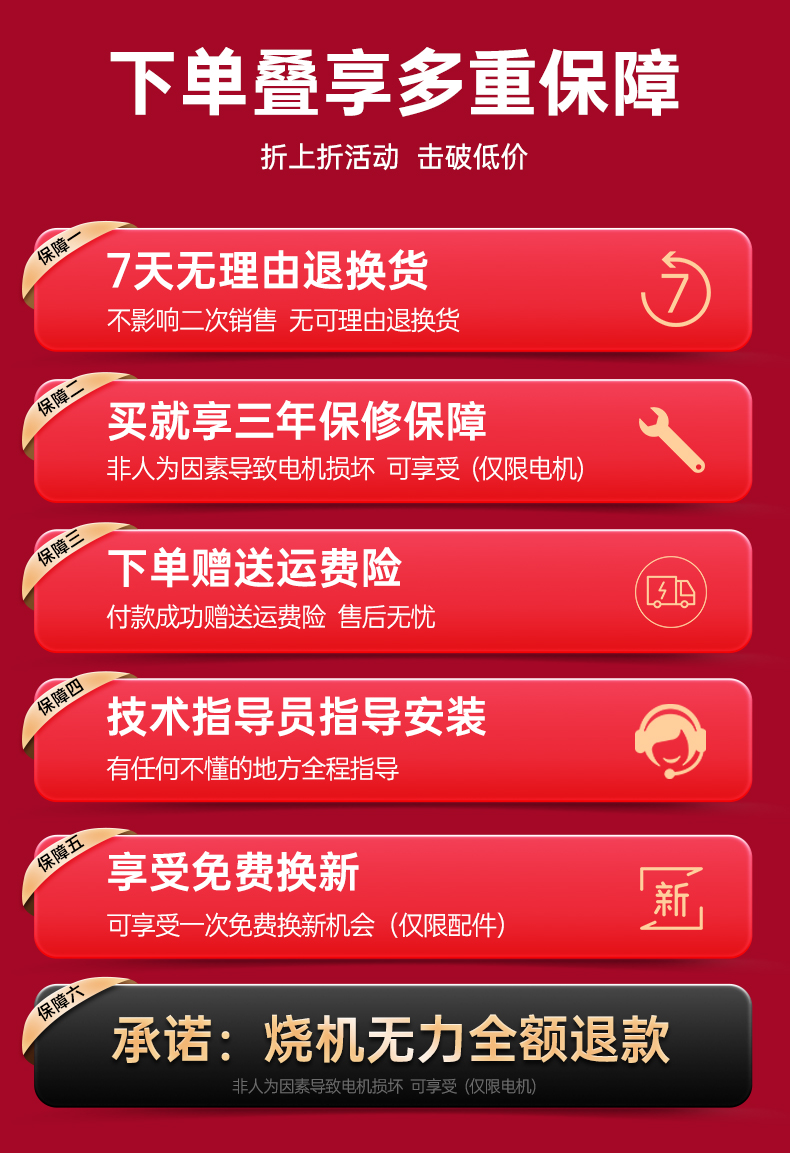 下单叠享多重保障

折上折活动 击破低价

保障一

7天无理由退换货

不影响二次销售 无可理由退换货

7

保障二

买就享三年保修保障

非人为因素导致电机损坏 可享受（仅限电机）

保障三

下单赠送运费险

付款成功赠送运费险 售后无忧

保障四

技术指导员指导安装

有任何不懂的地方全程指导

保障五

享受免费换新

可享受一次免费换新机会（仅限配件）

新

保障六

承诺：烧机无力全额退款

非人为因素导致电机损坏 可享受（仅限电机）