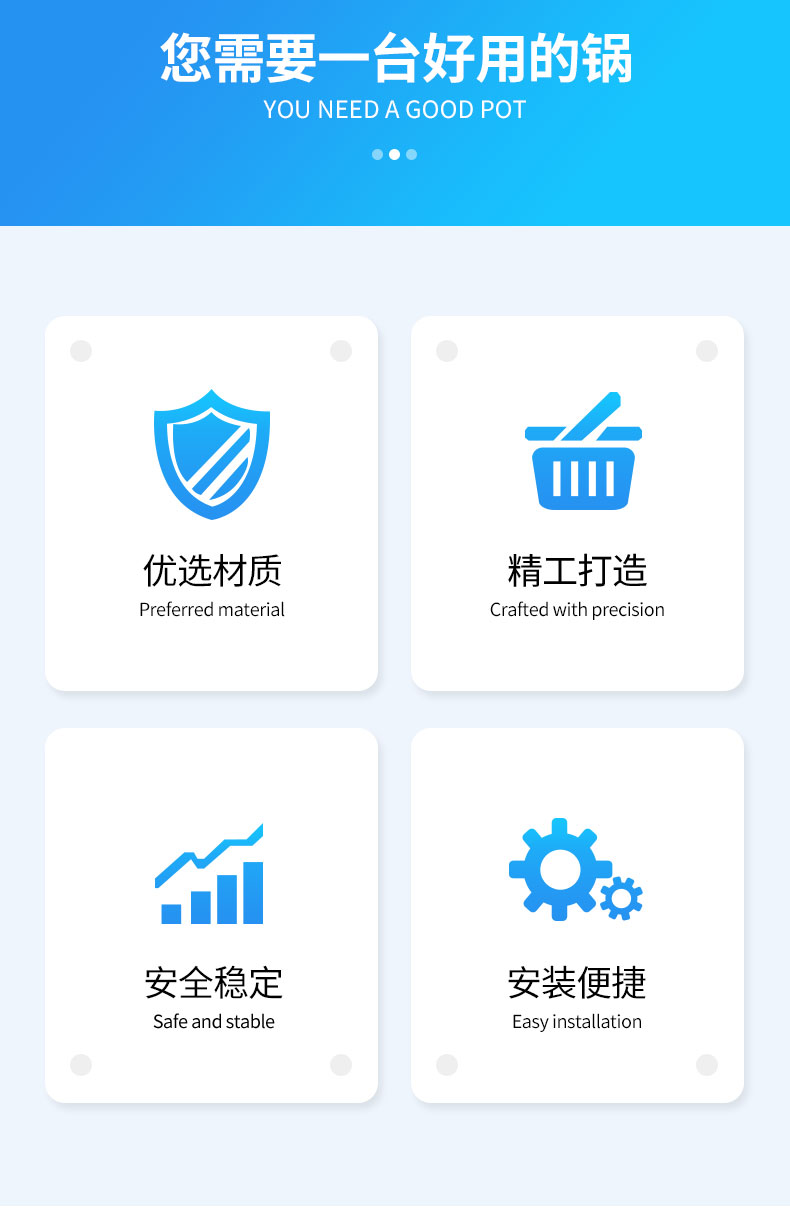 您需要一台好用的锅
YOU NEED A GOOD POT

优选材质
Preferred material

精工打造
Crafted with precision

安全稳定
Safe and stable

安装便捷
Easy installation