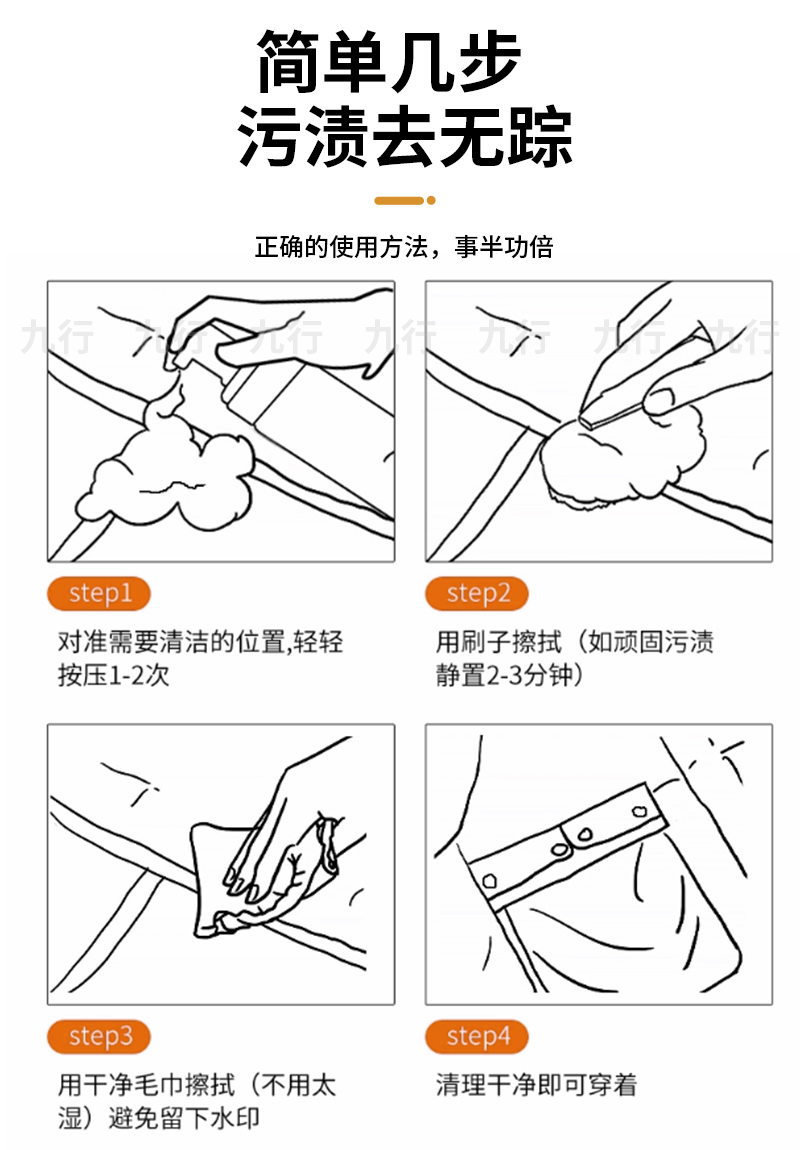 简单几步
污渍去无踪

正确的使用方法，事半功倍

九行 九行 九行 九行 九行 九行 九行

step1
对准需要清洁的位置,轻轻按压1-2次

step2
用刷子擦拭（如顽固污渍静置2-3分钟）

step3
用干净毛巾擦拭（不用太湿）避免留下水印

step4
清理干净即可穿着