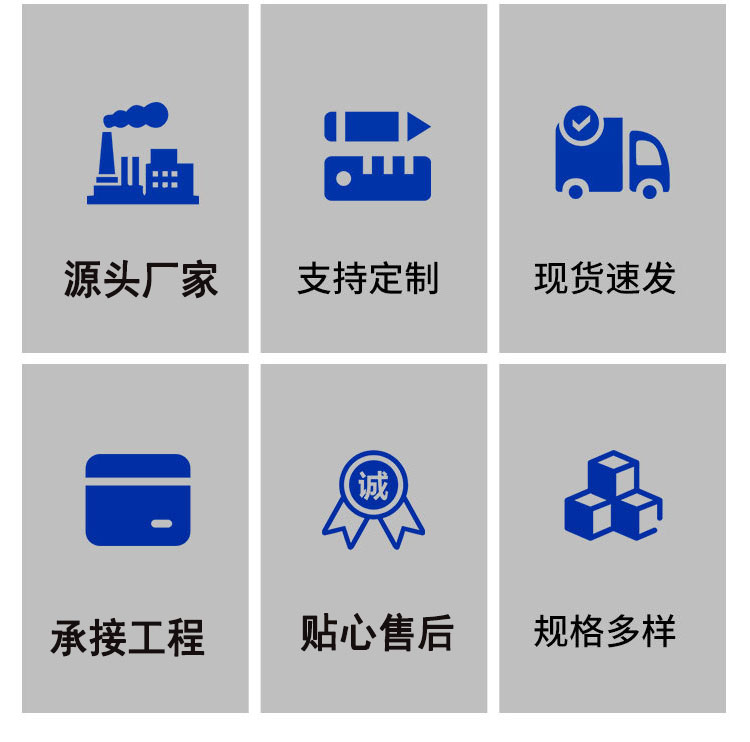 源头厂家

支持定制

现货速发

承接工程

诚

贴心售后

规格多样