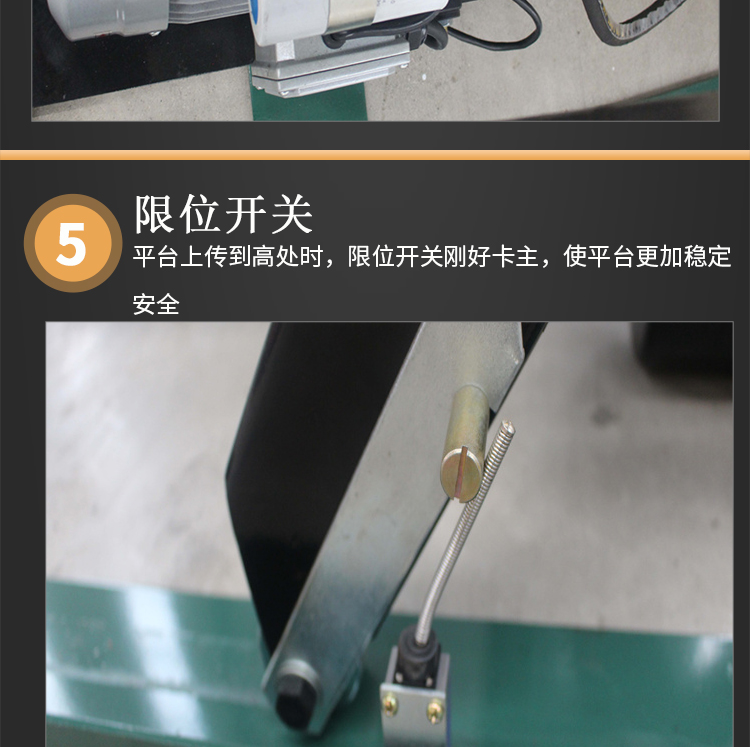 5

限位开关

平台上传到高处时，限位开关刚好卡主，使平台更加稳定安全