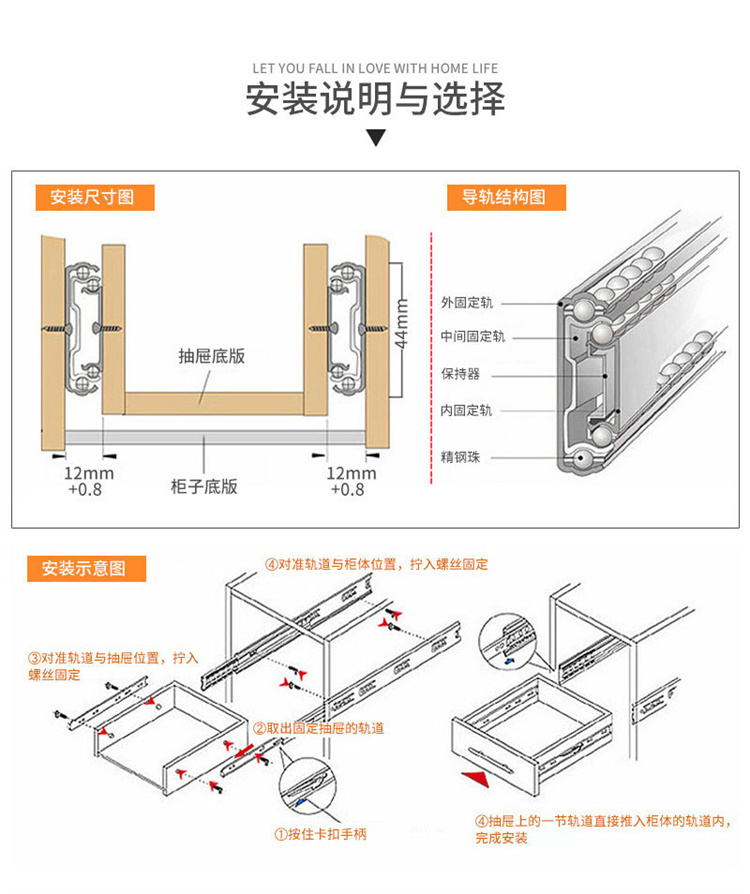 LET YOU FALL IN LOVE WITH HOME LIFE

安装说明与选择

安装尺寸图

抽屉底版

44mm

12mm
+0.8

柜子底版

12mm
+0.8

导轨结构图

外固定轨

中间固定轨

保持器

内固定轨

精钢珠

安装示意图

④对准轨道与柜体位置，拧入螺丝固定

③对准轨道与抽屉位置，拧入螺丝固定

②取出固定抽屉的轨道

①按住卡扣手柄

④抽屉上的一节轨道直接推入柜体的轨道内，完成安装