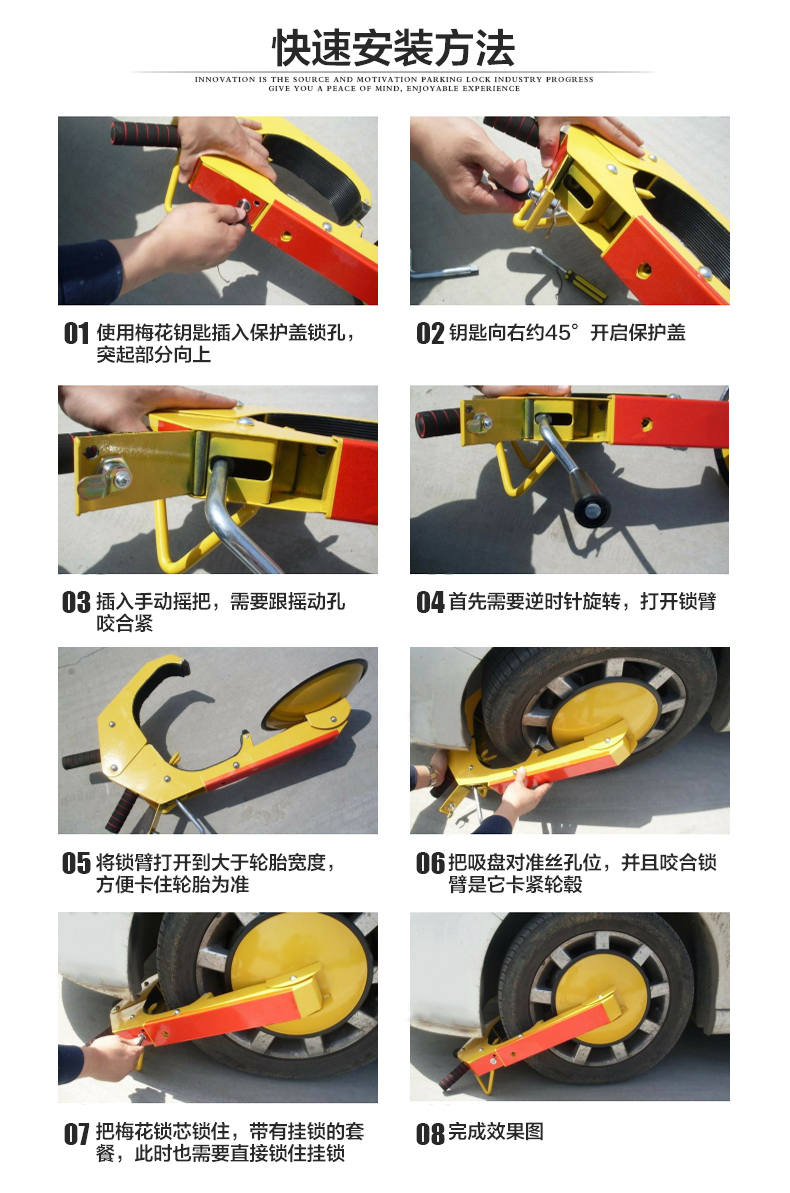 快速安装方法

INNOVATION IS THE SOURCE AND MOTIVATION PARKING LOCK INDUSTRY PROGRESS
GIVE YOU A PEACE OF MIND, ENJOYABLE EXPERIENCE

01 使用梅花钥匙插入保护盖锁孔，突起部分向上

02 钥匙向右约45° 开启保护盖

03 插入手动摇把，需要跟摇动孔咬合紧

04 首先需要逆时针旋转，打开锁臂

05 将锁臂打开到大于轮胎宽度，方便卡住轮胎为准

06 把吸盘对准丝孔位，并且咬合锁臂是它卡紧轮毂

07 把梅花锁芯锁住，带有挂锁的套餐，此时也需要直接锁住挂锁

08 完成效果图