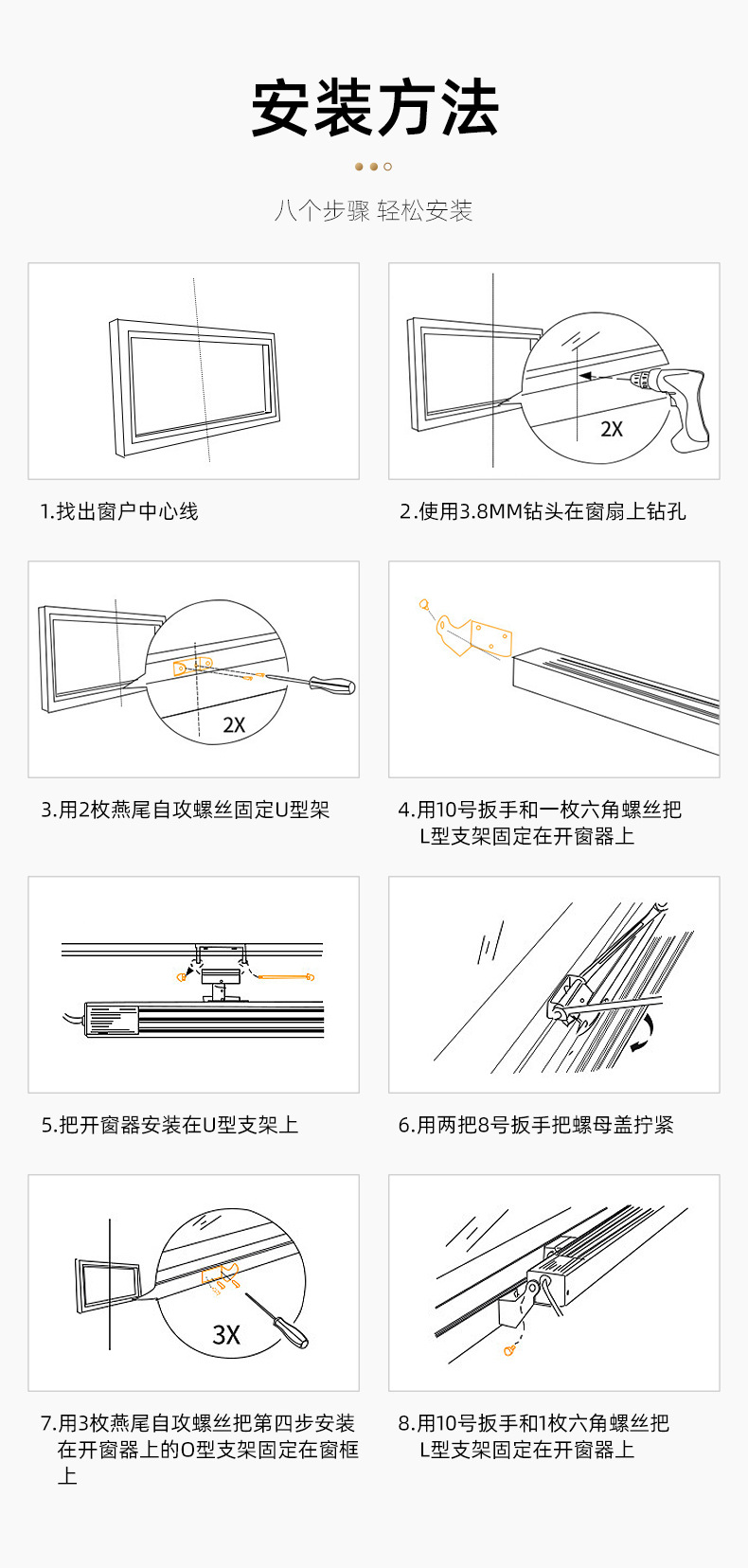 安装方法

八个步骤 轻松安装

2X

1.找出窗户中心线

2.使用3.8MM钻头在窗扇上钻孔

2X

3.用2枚燕尾自攻螺丝固定U型架

4.用10号扳手和一枚六角螺丝把L型支架固定在开窗器上

5.把开窗器安装在U型支架上

6.用两把8号扳手把螺母盖拧紧

3X

7.用3枚燕尾自攻螺丝把第四步安装在开窗器上的O型支架固定在窗框上

8.用10号扳手和1枚六角螺丝把L型支架固定在开窗器上