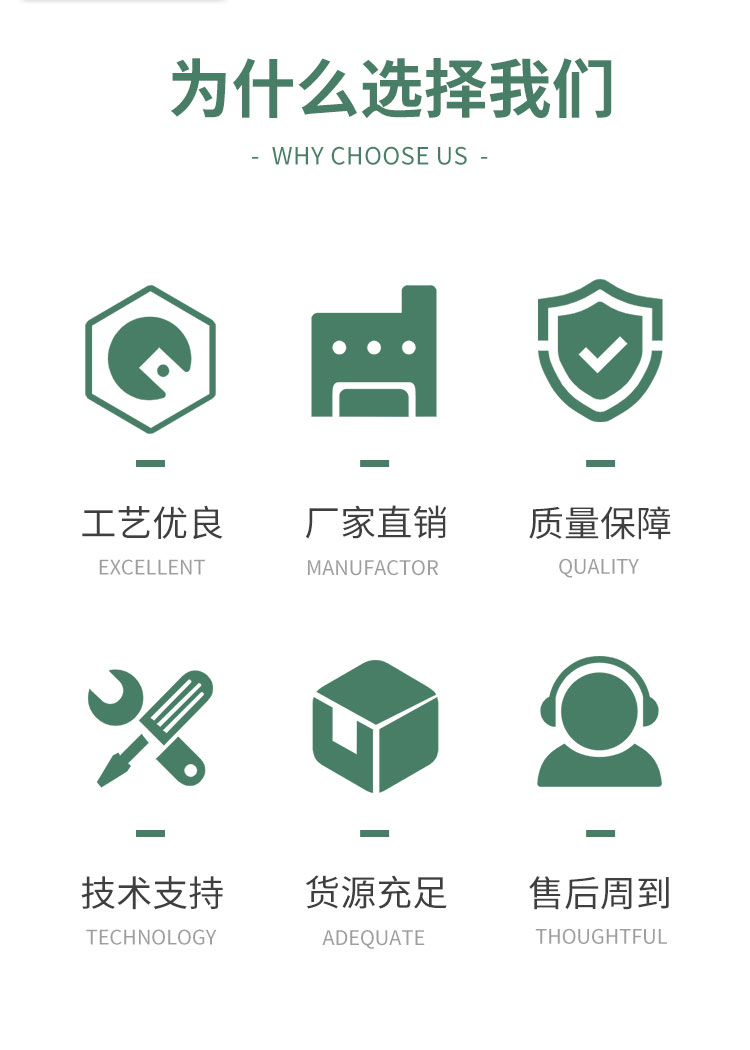 为什么选择我们

- WHY CHOOSE US -

工艺优良
EXCELLENT

厂家直销
MANUFACTOR

质量保障
QUALITY

技术支持
TECHNOLOGY

货源充足
ADEQUATE

售后周到
THOUGHTFUL