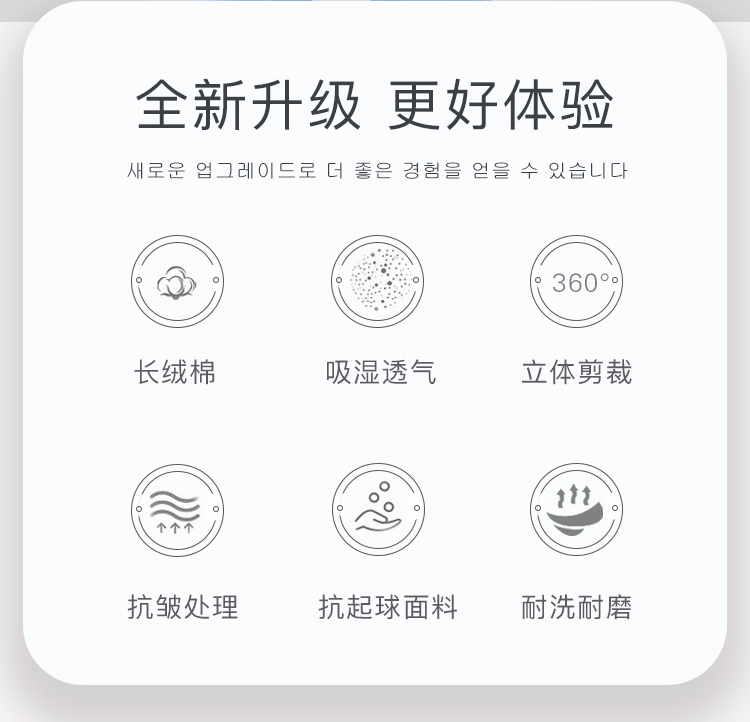 全新升级 更好体验

새로운 업그레이드로 더 좋은 경험을 얻을 수 있습니다

360°

长绒棉 吸湿透气 立体剪裁

抗皱处理 抗起球面料 耐洗耐磨