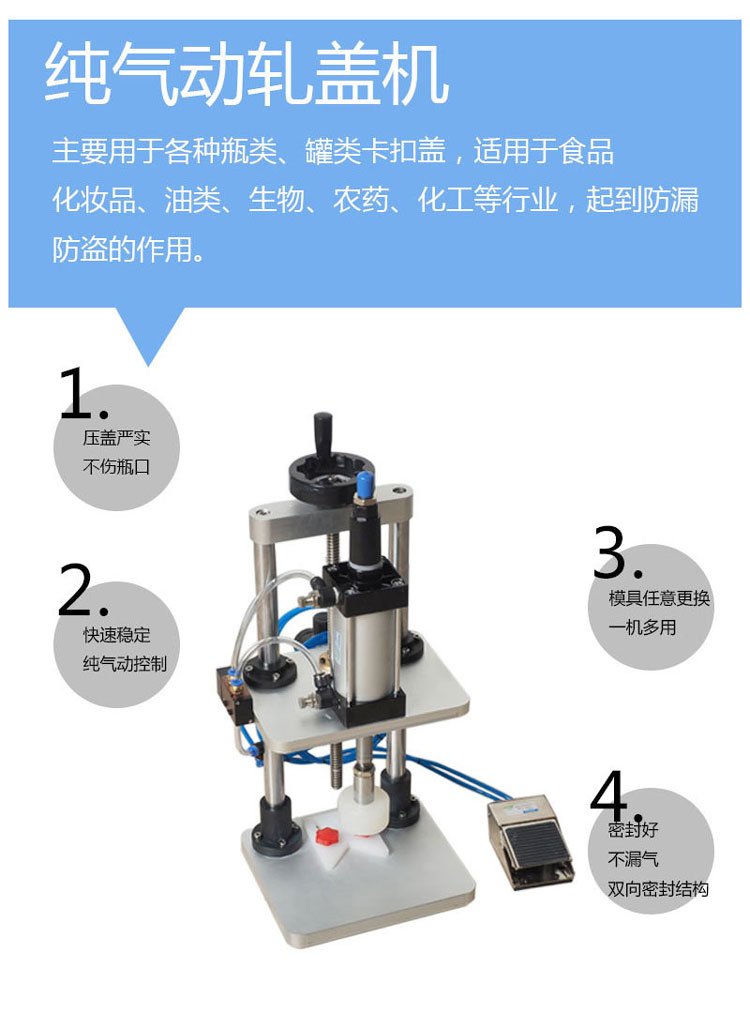 纯气动轧盖机

主要用于各种瓶类、罐类卡扣盖，适用于食品化妆品、油类、生物、农药、化工等行业，起到防漏防盗的作用。

1.
压盖严实
不伤瓶口

2.
快速稳定
纯气动控制

3.
模具任意更换
一机多用

4.
密封好
不漏气
双向密封结构