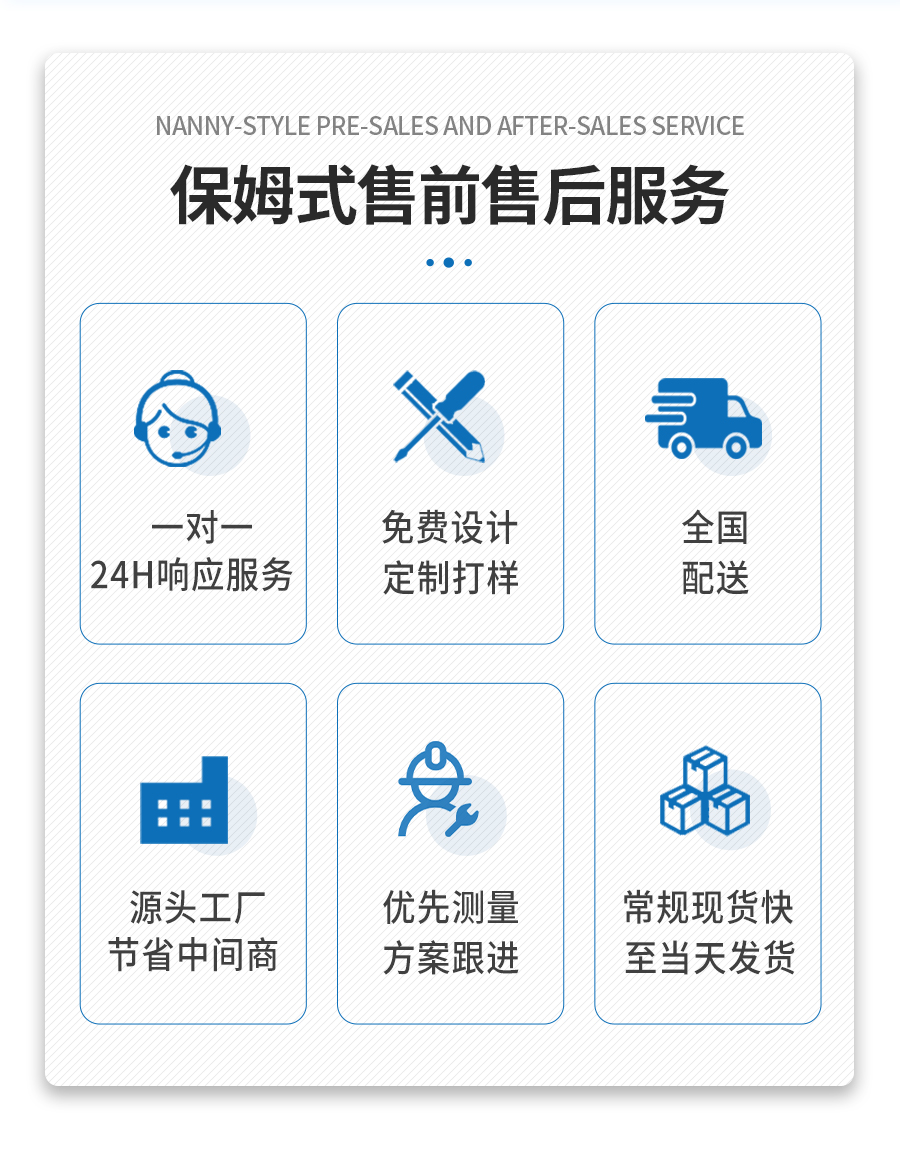 NANNY-STYLE PRE-SALES AND AFTER-SALES SERVICE

保姆式售前售后服务

一对一
24H响应服务

免费设计
定制打样

全国
配送

源头工厂
节省中间商

优先测量
方案跟进

常规现货快
至当天发货