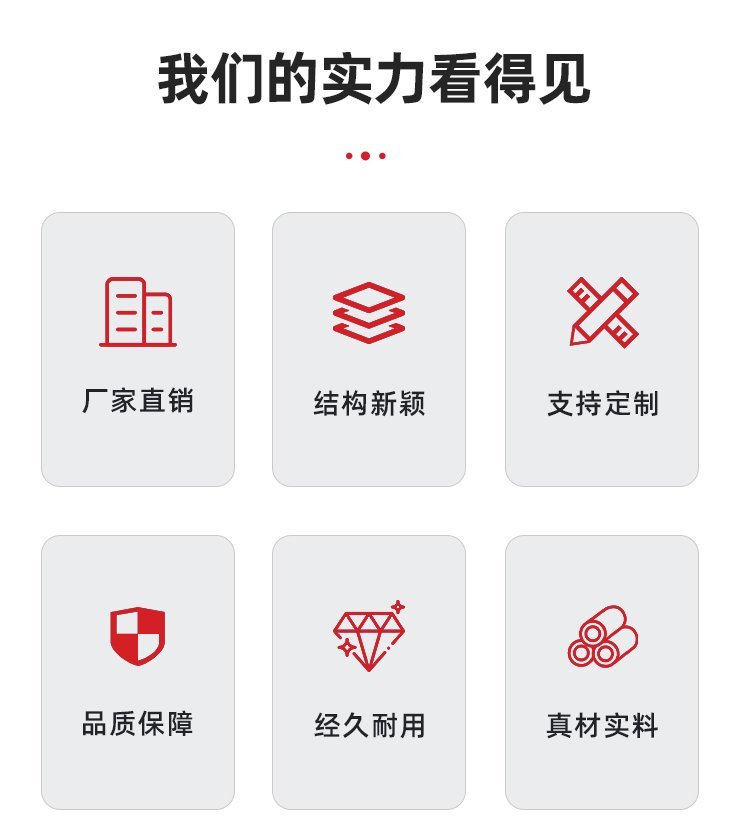 我们的实力看得见

厂家直销

结构新颖

支持定制

品质保障

经久耐用

真材实料