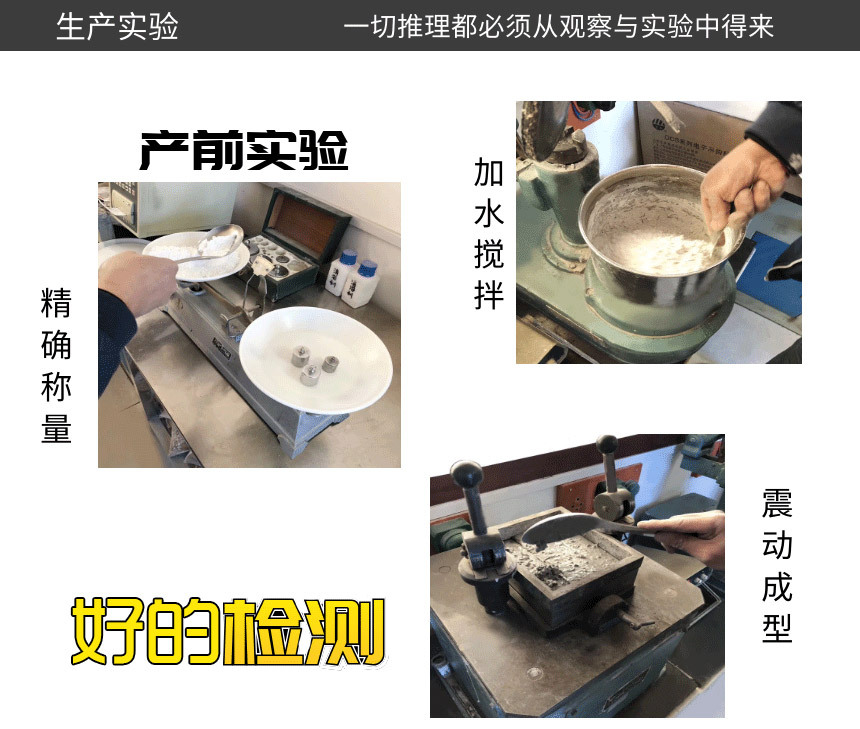 生产实验

一切推理都必须从观察与实验中得来

产前实验

精确称量

加水搅拌

震动成型

好的检测