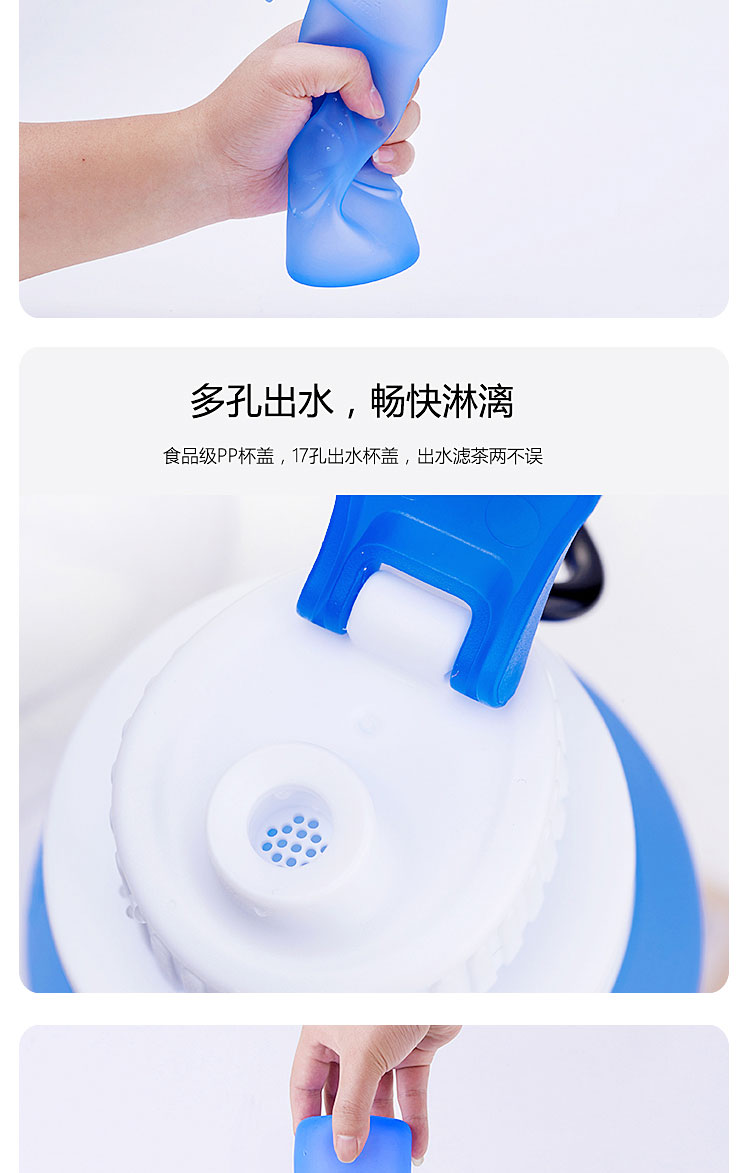 多孔出水，畅快淋漓

食品级PP杯盖，17孔出水杯盖，出水滤茶两不误