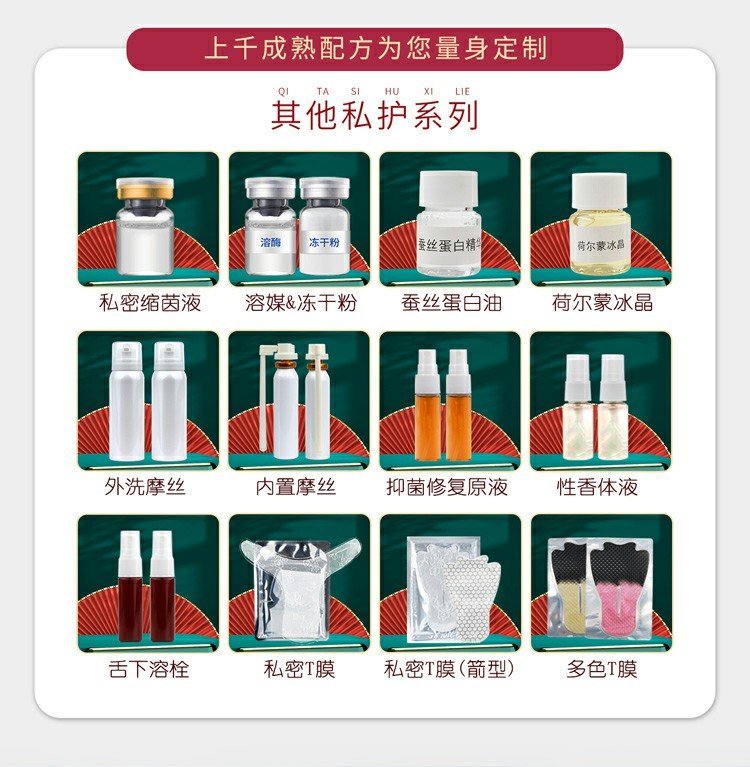 上千成熟配方为您量身定制

QI TA SI HU XI LIE
其他私护系列

私密缩茵液

溶酶 冻干粉
溶媒&冻干粉

蚕丝蛋白精华
蚕丝蛋白油

荷尔蒙冰晶
荷尔蒙冰晶

外洗摩丝

内置摩丝

抑菌修复原液

性香体液

舌下溶栓

私密T膜

私密T膜（箭型）

多色T膜