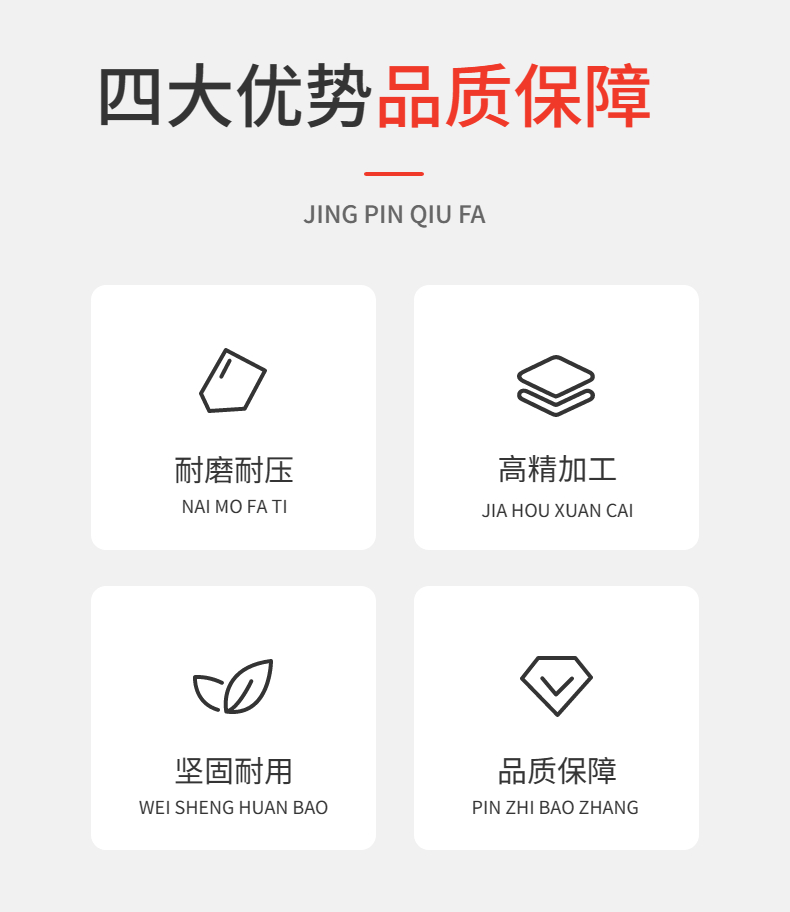 四大优势品质保障

JING PIN QIU FA

耐磨耐压
NAI MO FA TI

高精加工
JIA HOU XUAN CAI

坚固耐用
WEI SHENG HUAN BAO

品质保障
PIN ZHI BAO ZHANG