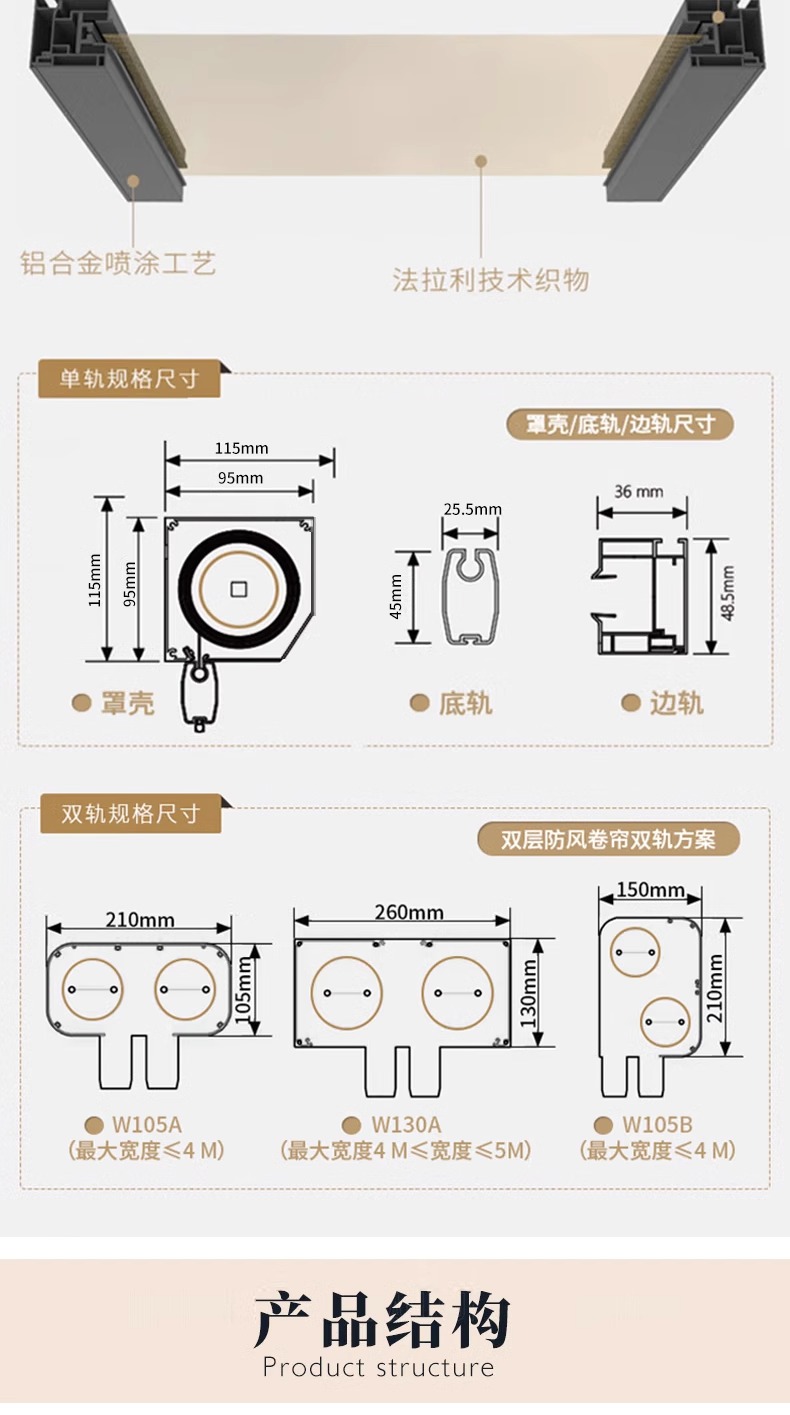 铝合金喷涂工艺

法拉利技术织物

单轨规格尺寸

罩壳/底轨/边轨尺寸

115mm

95mm

115mm

95mm

25.5mm

45mm

36 mm

48.5mm

罩壳

底轨

边轨

双轨规格尺寸

双层防风卷帘双轨方案

210mm

105mm

260mm

130mm

150mm

210mm

W105A
(最大宽度≤4 M)

W130A
(最大宽度4 M≤宽度≤5M)

W105B
(最大宽度≤4 M)

产品结构
Product structure